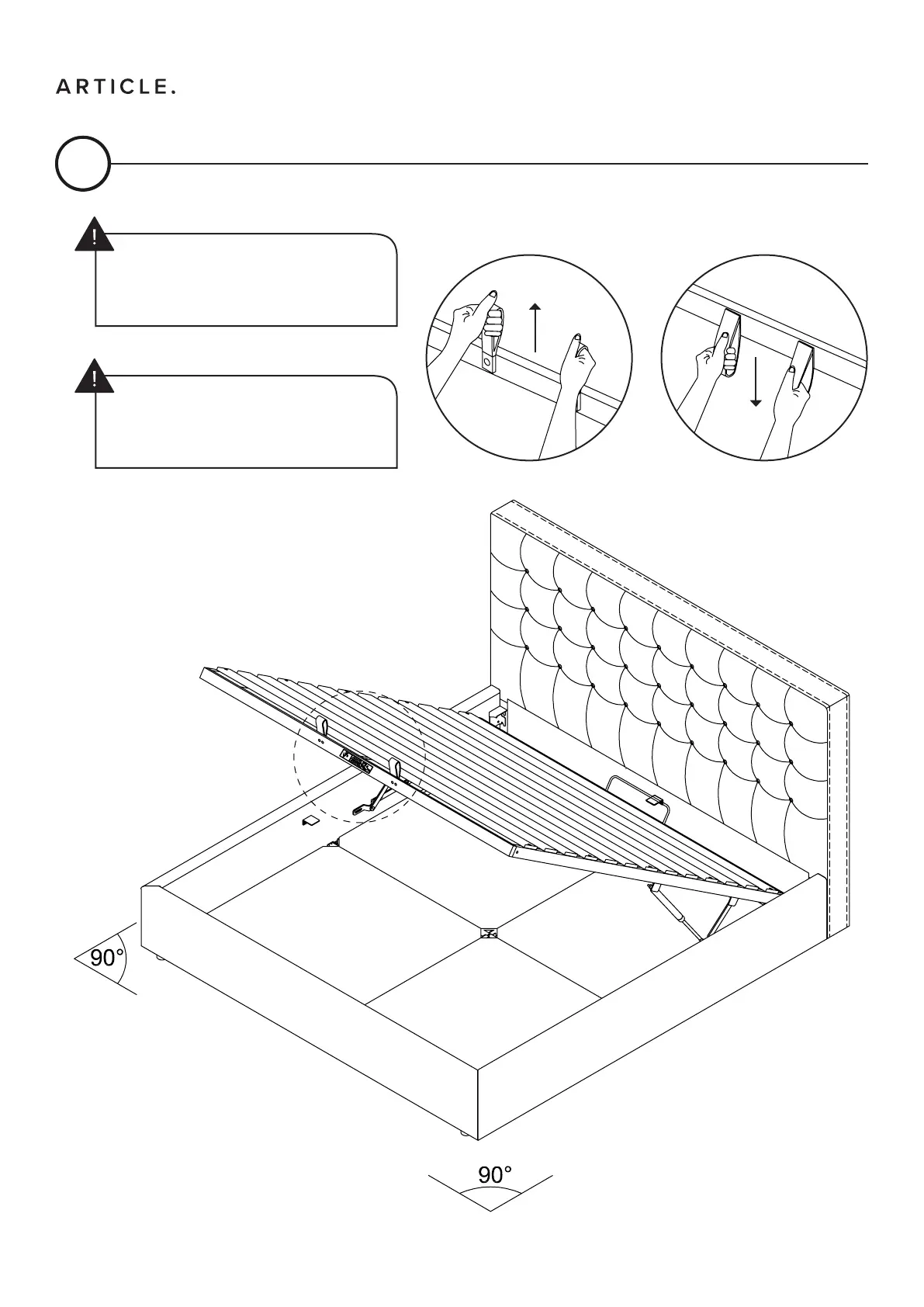 ARTICLE.

!

!

90°

90°