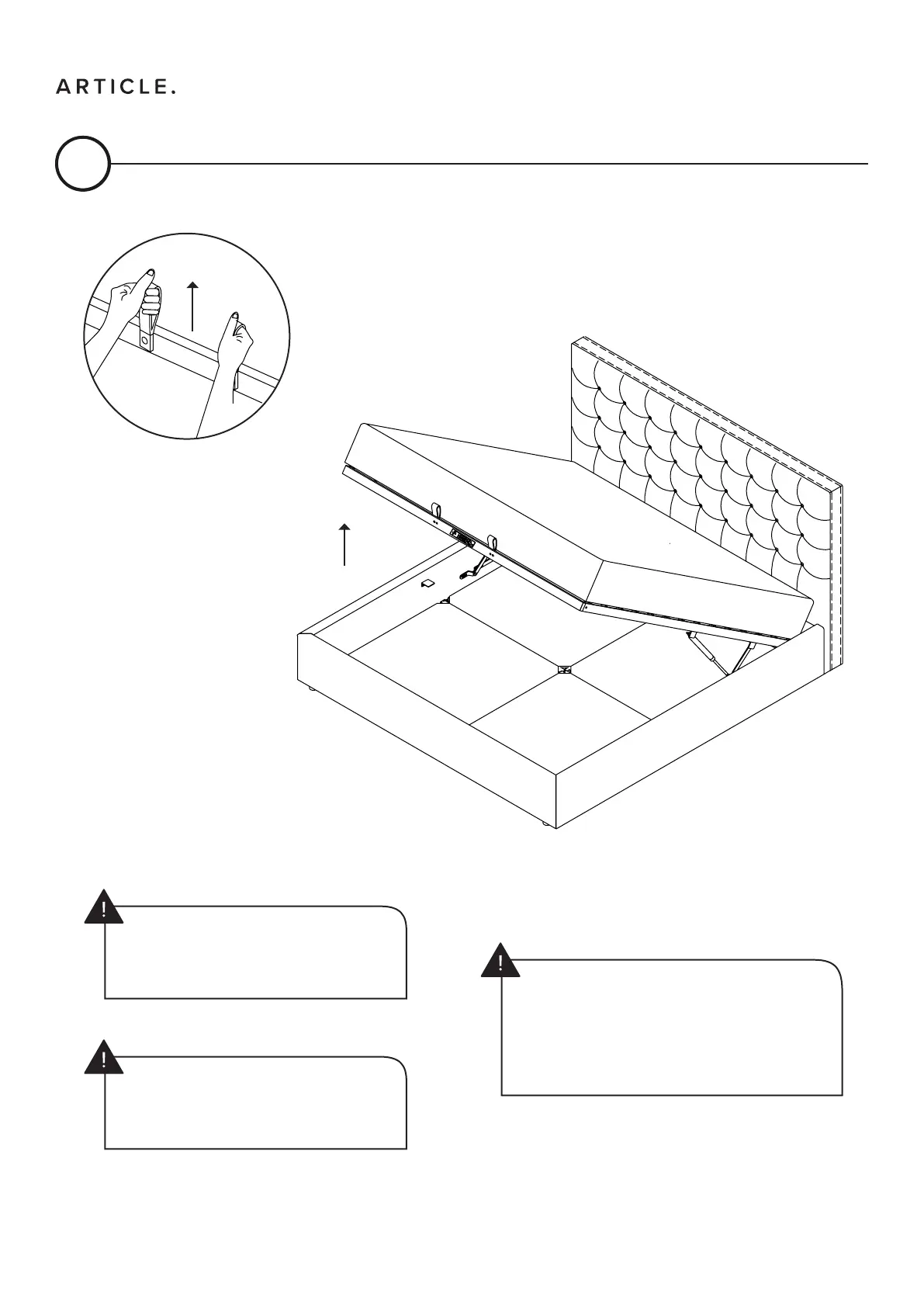 ARTICLE.

!

!

!