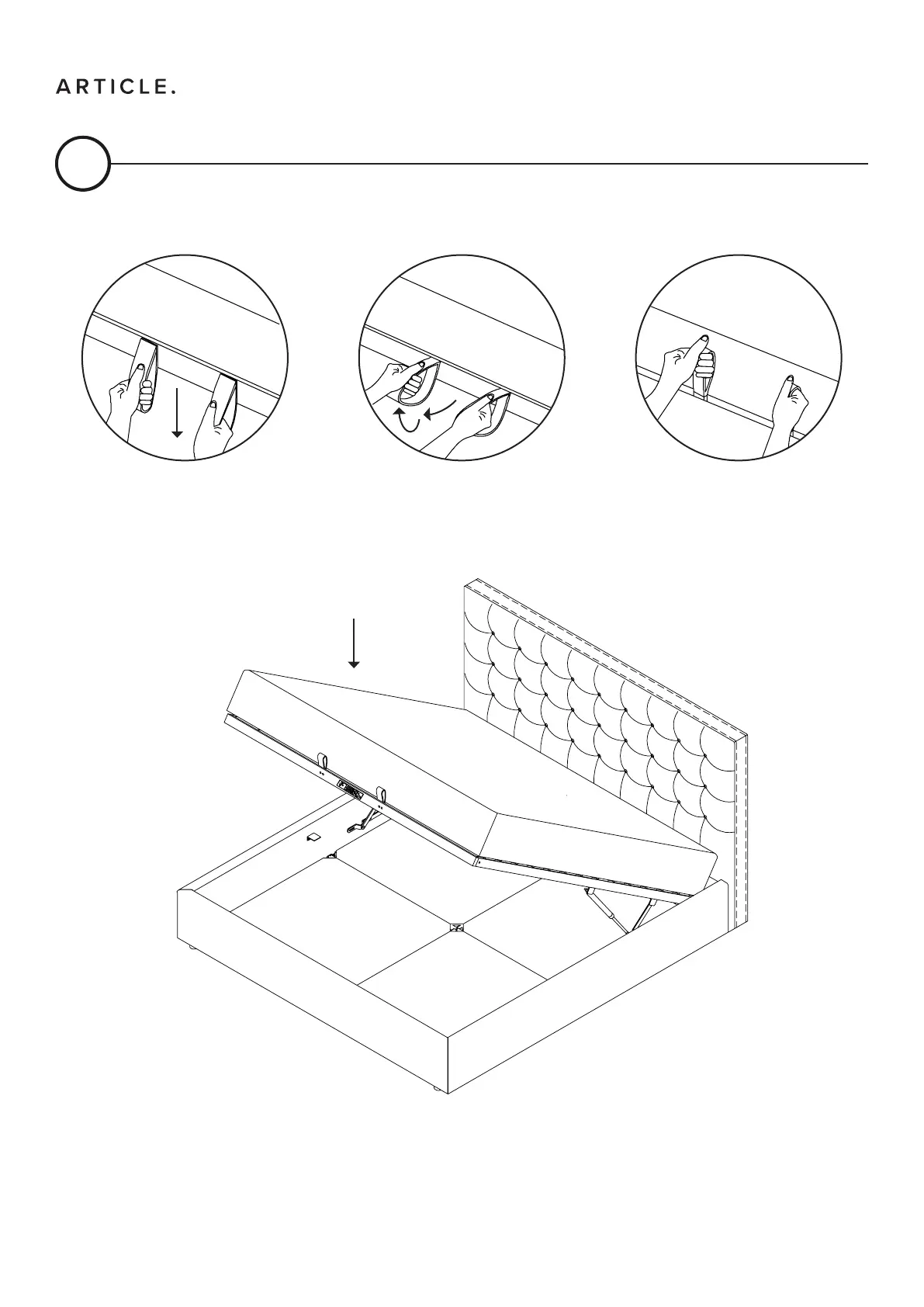 ARTICLE.