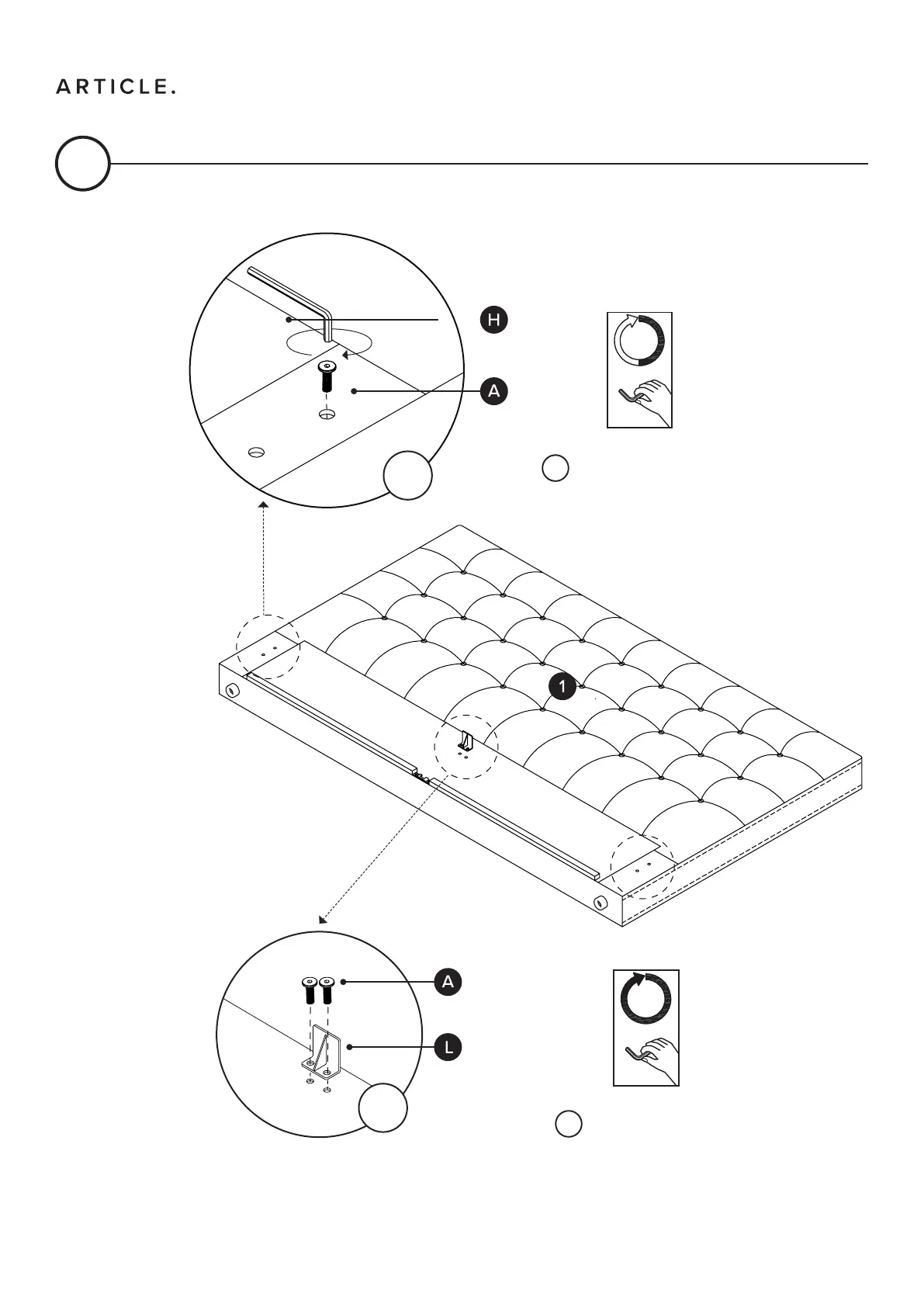 ARTICLE.

H

A

1

A

L