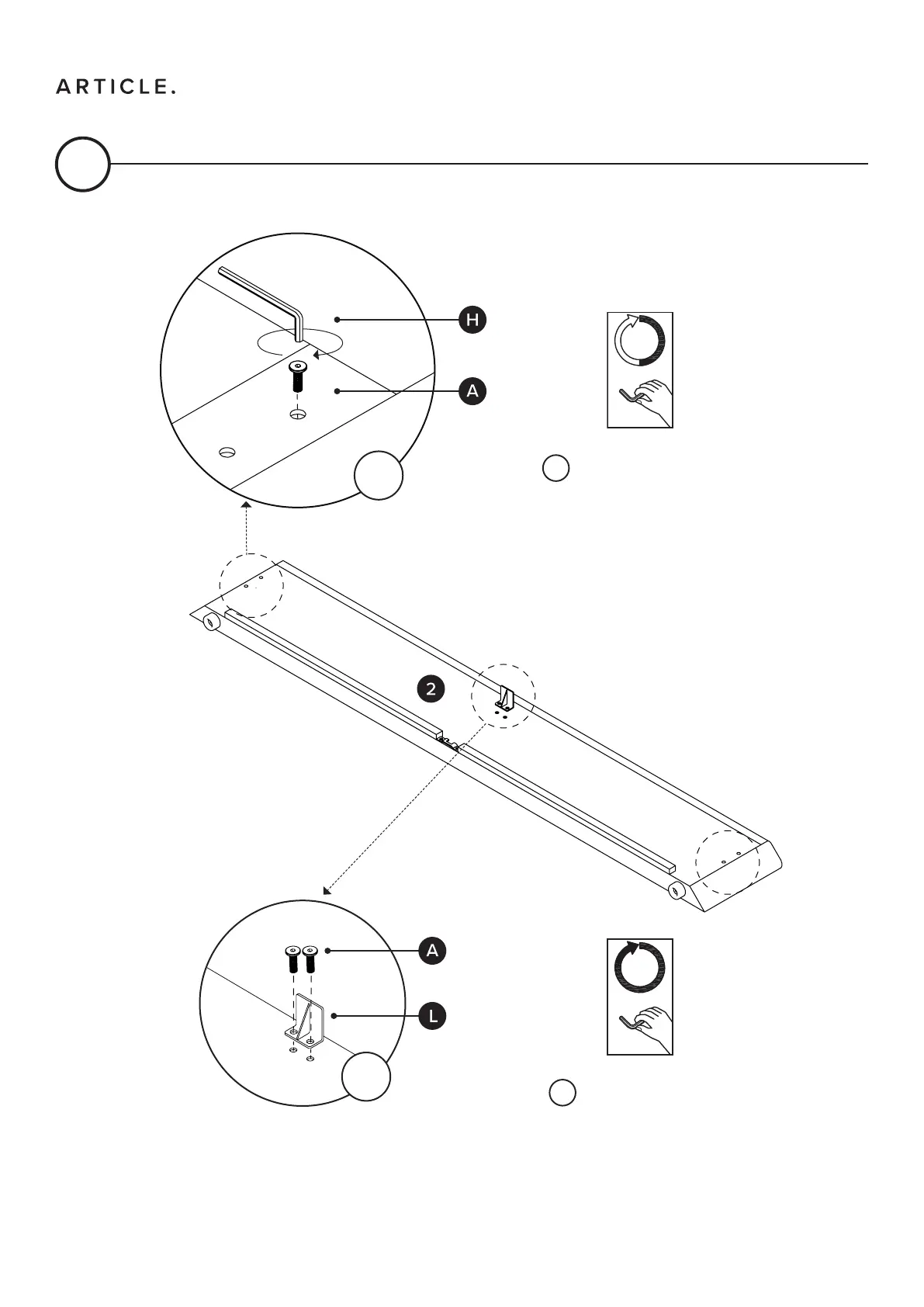 ARTICLE.

H

A

2

A

L