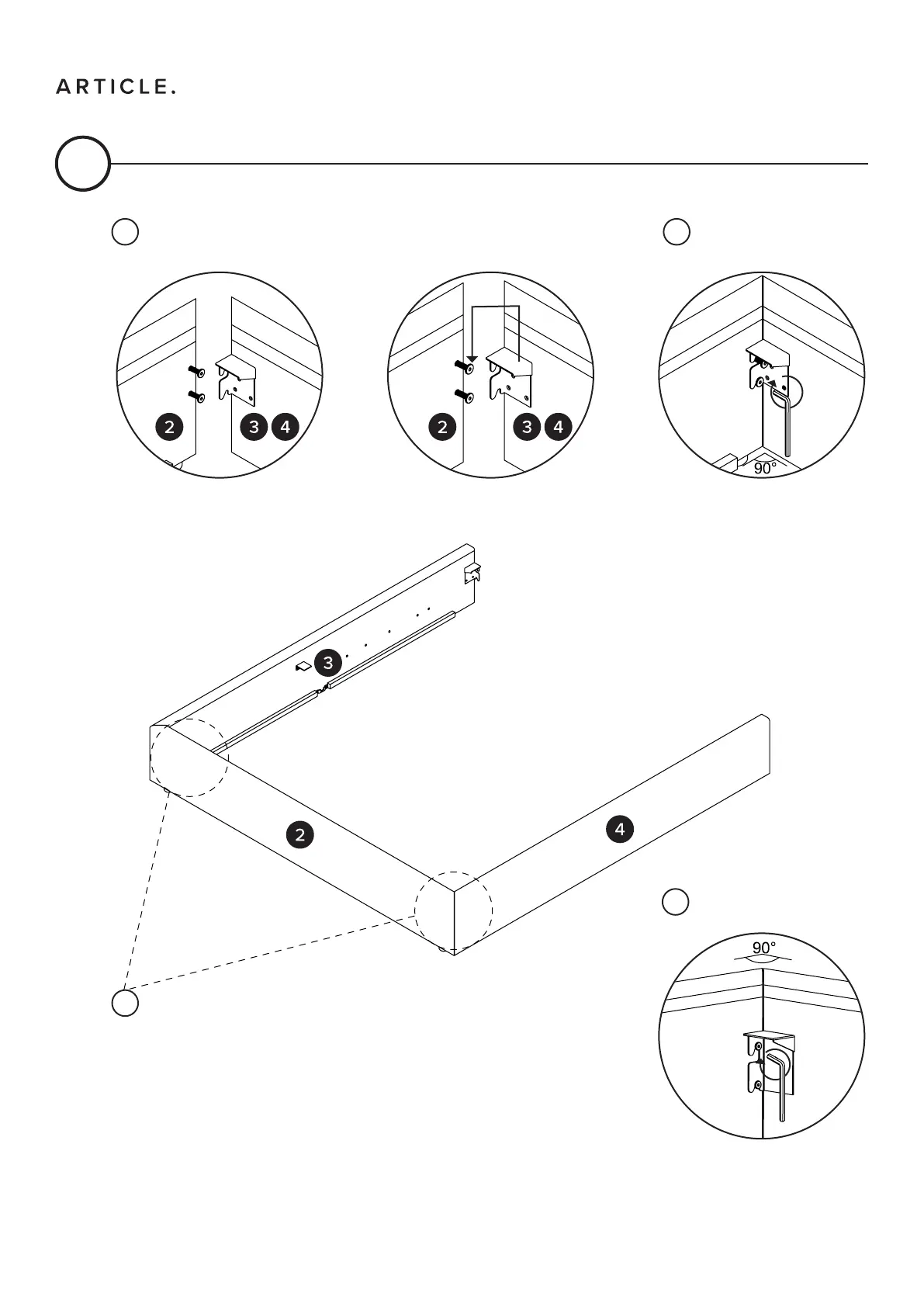 ARTICLE.

2

3 4

2

3 4

90°

3

2

4

90°