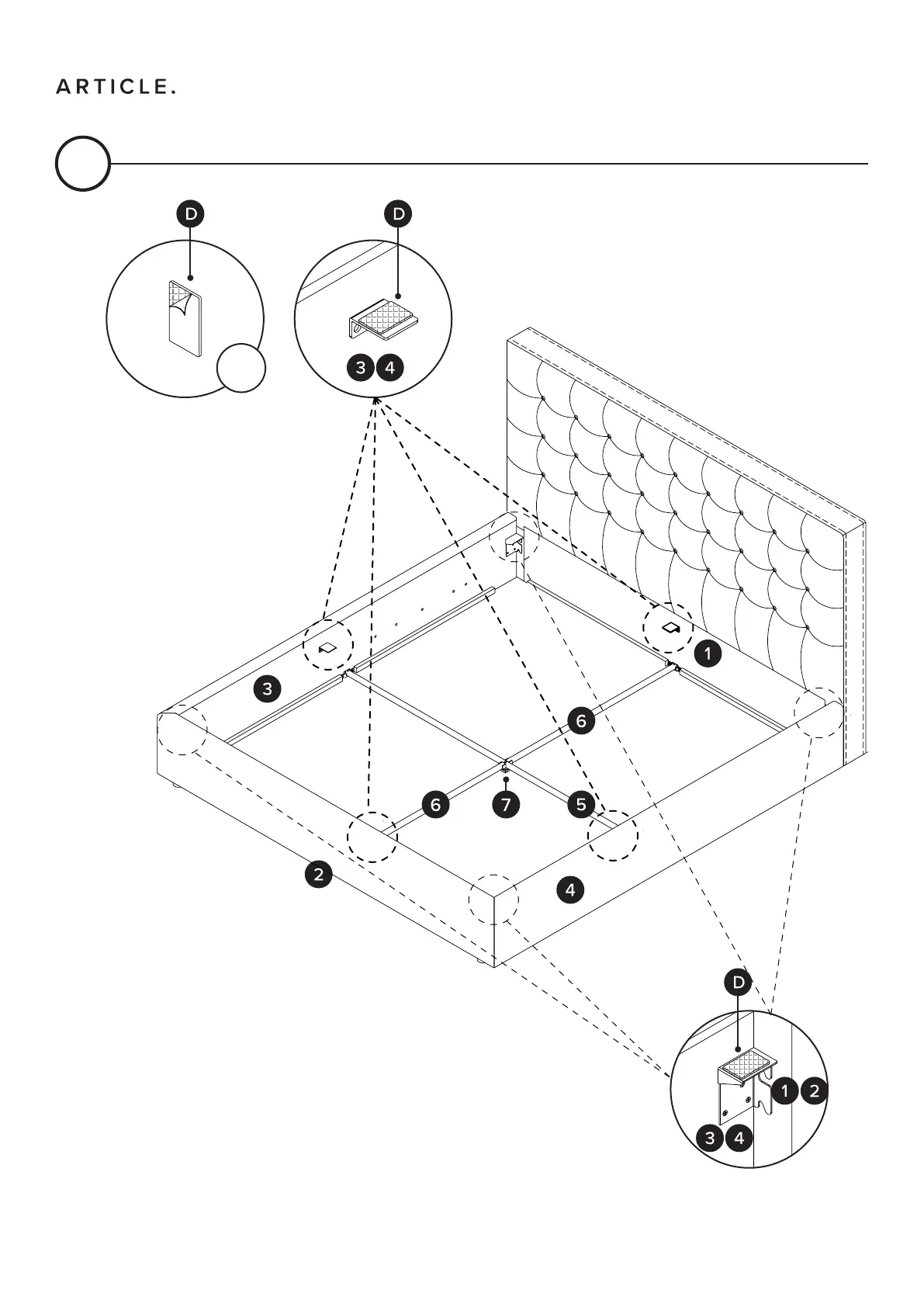 ARTICLE.

D

D

3 4

1

3

6

6

7

5

2

4

D

1 2

3 4