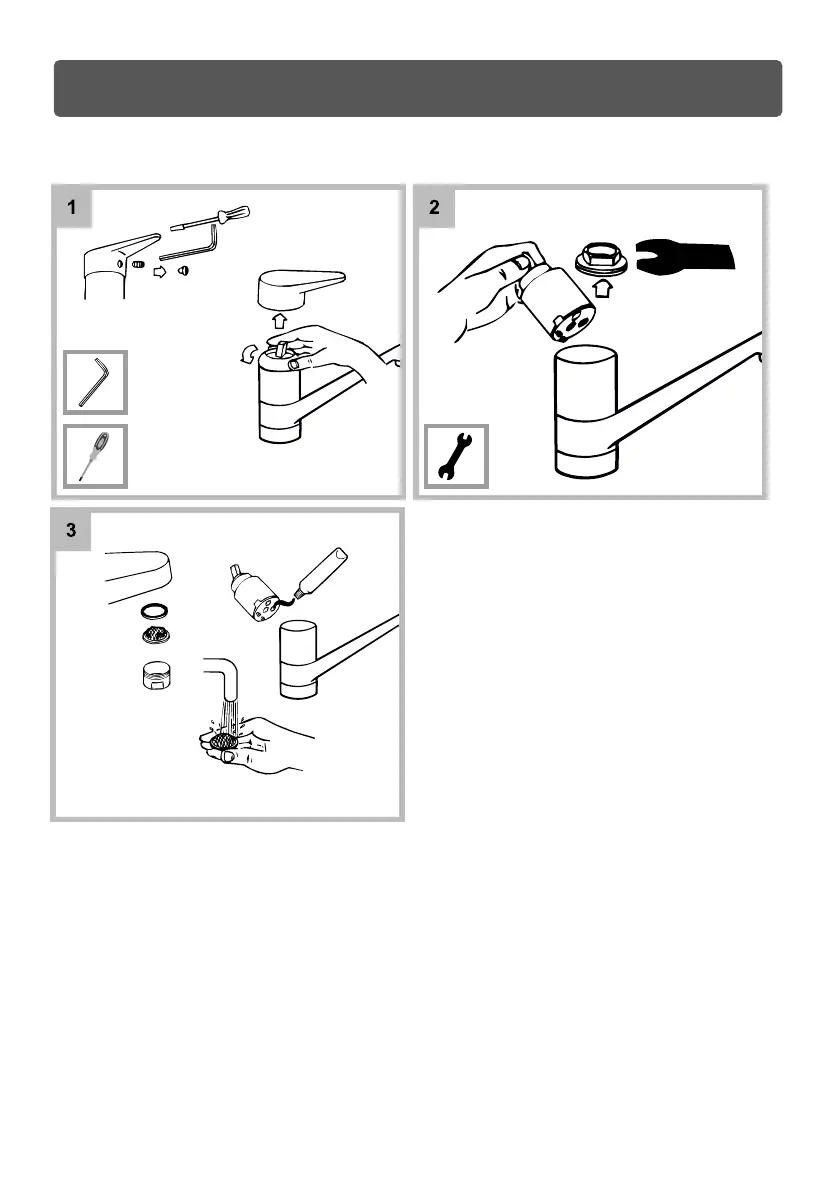 1

2

3