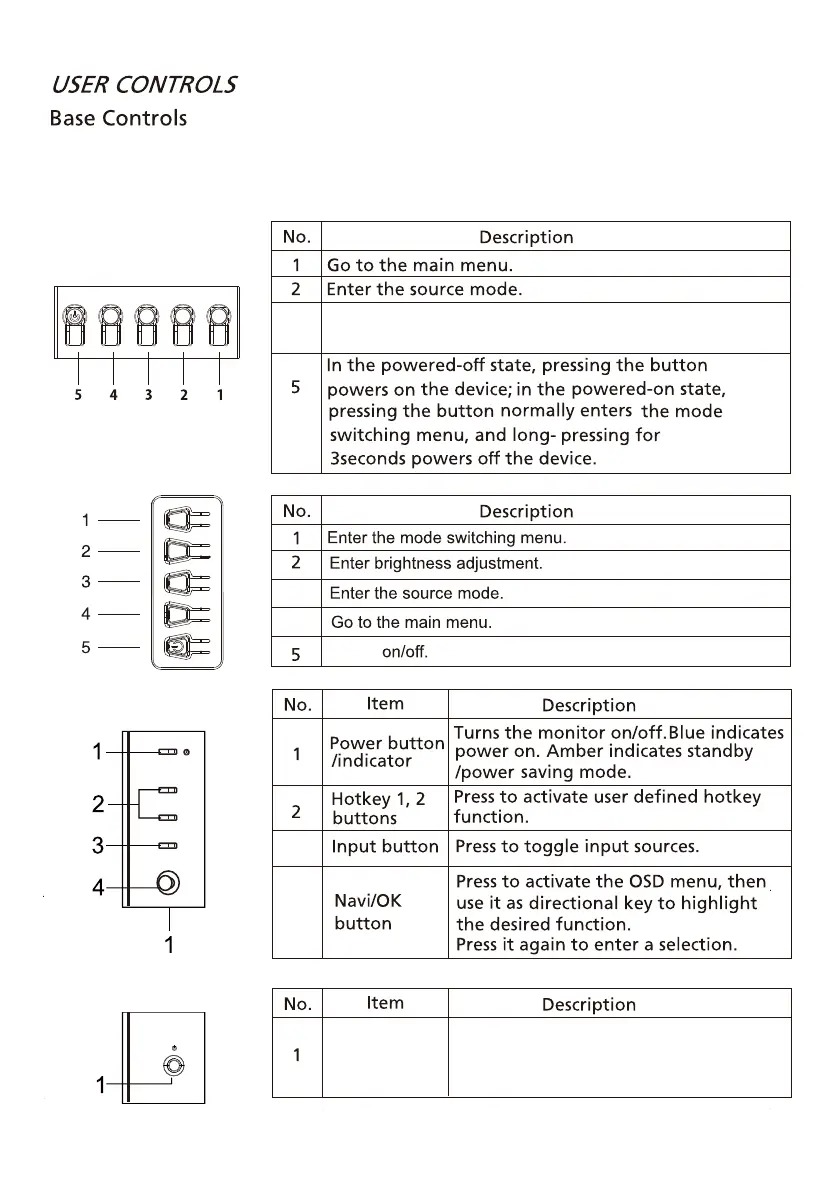 USER CONTROLS
Base Controls

5 4 3 2 1

| No. | Description |
|---|---|
| 1 | Go to the main menu. |
| 2 | Enter the source mode. |
| | |
| 5 | In the powered-off state, pressing the button powers on the device; in the powered-on state, pressing the button normally enters the mode switching menu, and long- pressing for 3seconds powers off the device. |

1
2
3
4
5

| No. | Description |
|---|---|
| 1 | Enter the mode switching menu. |
| 2 | Enter brightness adjustment. |
| | Enter the source mode. |
| | Go to the main menu. |
| 5 | on/off. |

1
2
3
4
1

| No. | Item | Description |
|---|---|---|
| 1 | Power button /indicator | Turns the monitor on/off.Blue indicates power on. Amber indicates standby /power saving mode. |
| 2 | Hotkey 1, 2 buttons | Press to activate user defined hotkey function. |
| | Input button | Press to toggle input sources. |
| | Navi/OK button | Press to activate the OSD menu, then use it as directional key to highlight the desired function. Press it again to enter a selection. |

1

| No. | Item | Description |
|---|---|---|
| 1 | | |