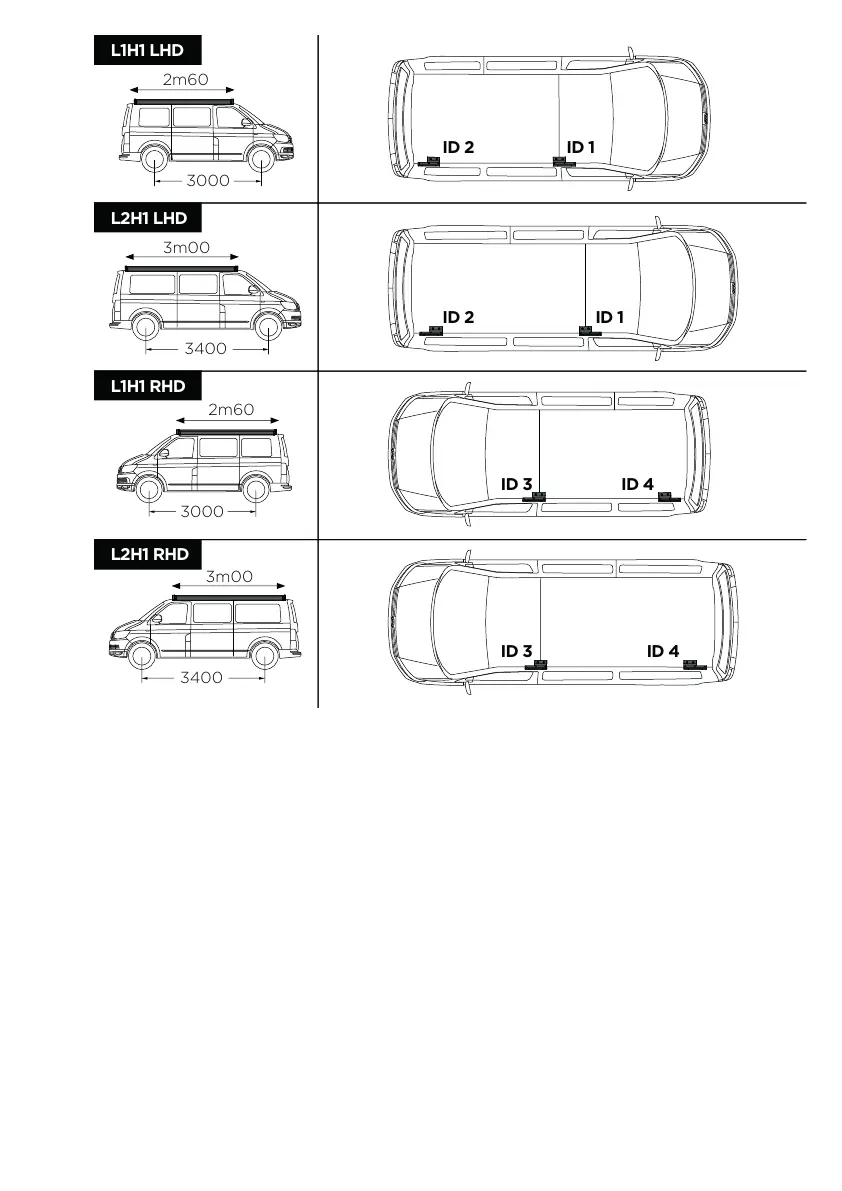 L1H1 LHD

2m60

3000

ID 2

ID 1

L2H1 LHD

3m00

3400

ID 2

ID 1

L1H1 RHD

2m60

3000

ID 3

ID 4

L2H1 RHD

3m00

3400

ID 3

ID 4