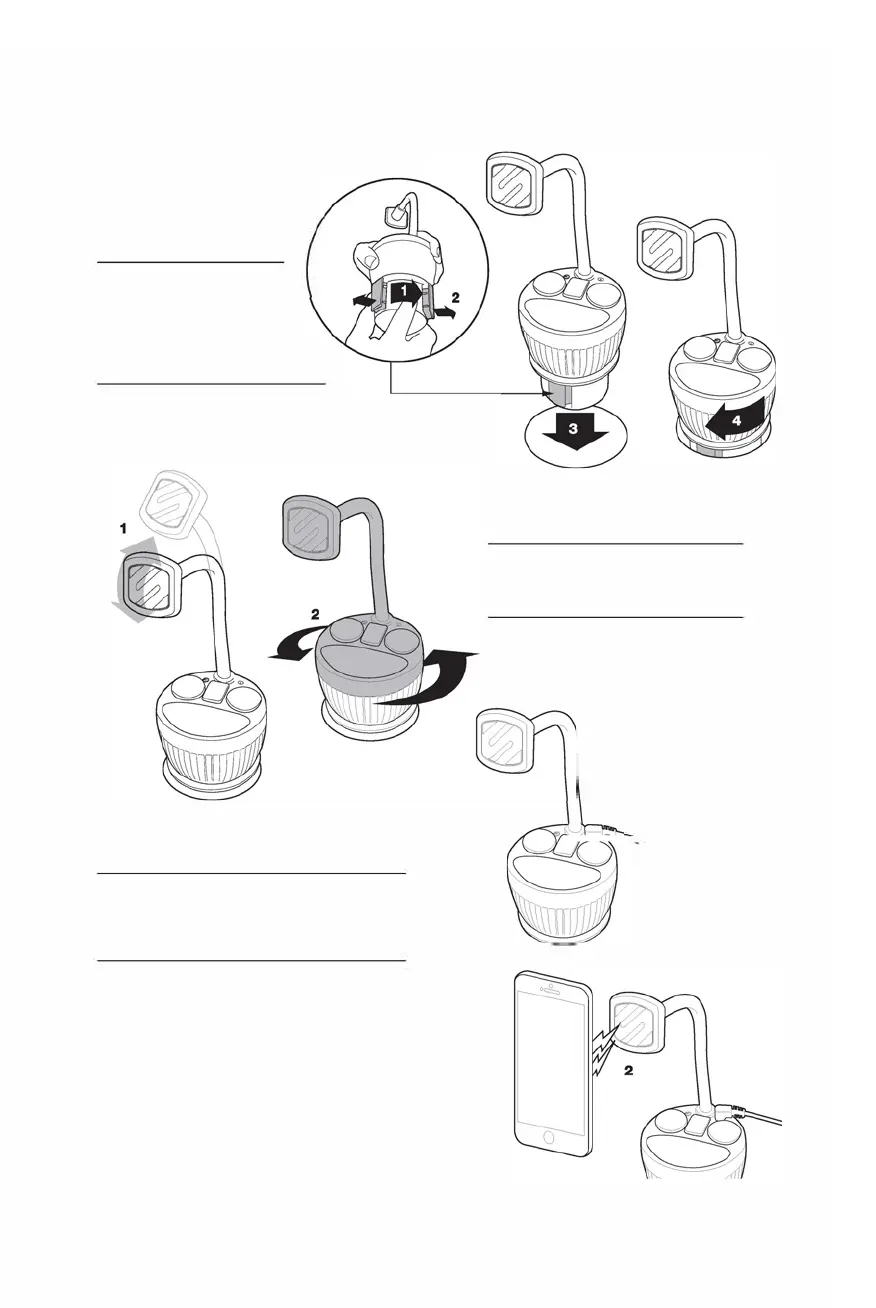 1
2
3
4
1
2
2