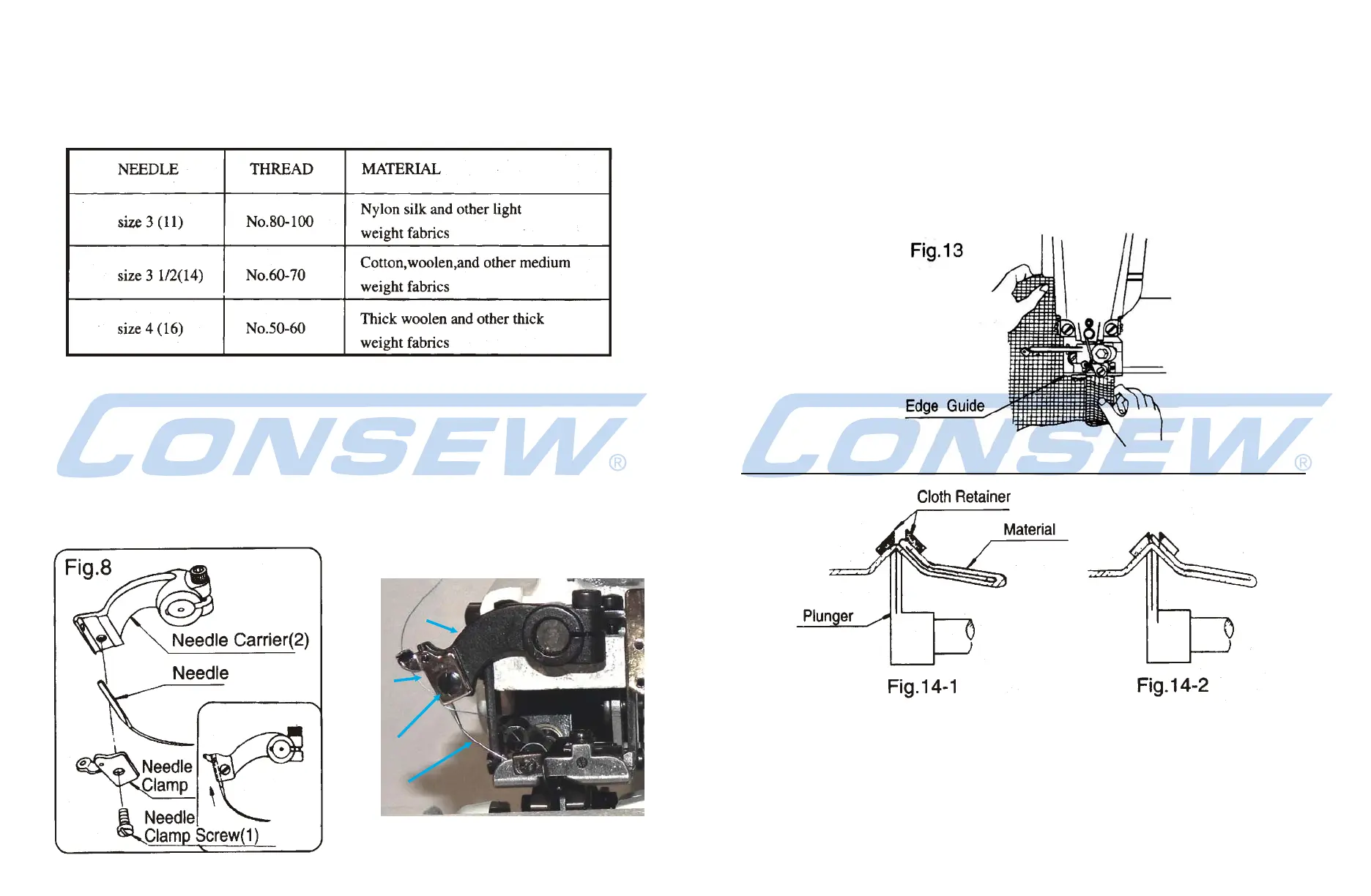 | NEEDLE | THREAD | MATERIAL |
|---|---|---|
| size 3 (11) | No.80-100 | Nylon silk and other light weight fabrics |
| size 3 1/2(14) | No.60-70 | Cotton,woolen,and other medium weight fabrics |
| size 4 (16) | No.50-60 | Thick woolen and other thick weight fabrics |

CONSEW®

Fig.8
Needle Carrier(2)
Needle
Needle Clamp
Needle Clamp Screw(1)

Fig.13
Edge Guide

CONSEW®

Cloth Retainer
Material
Plunger
Fig.14-1
Fig.14-2