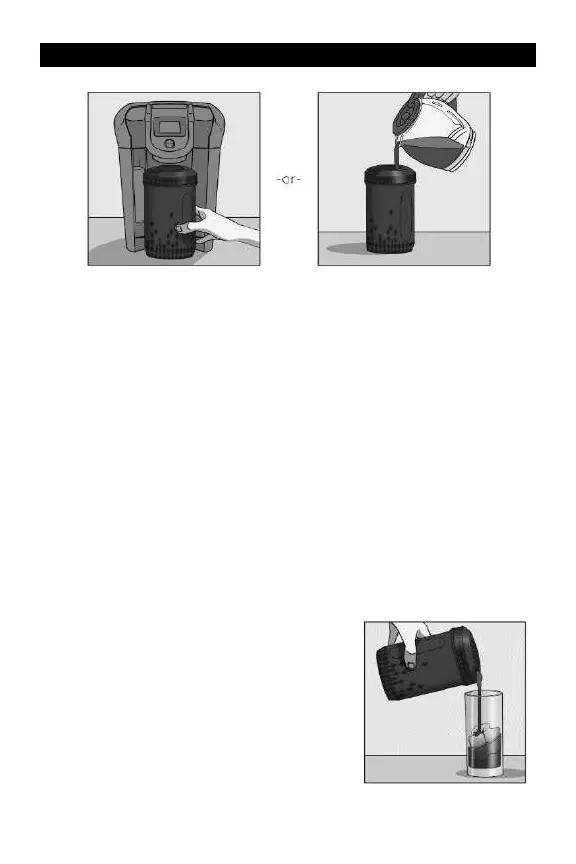 -or-