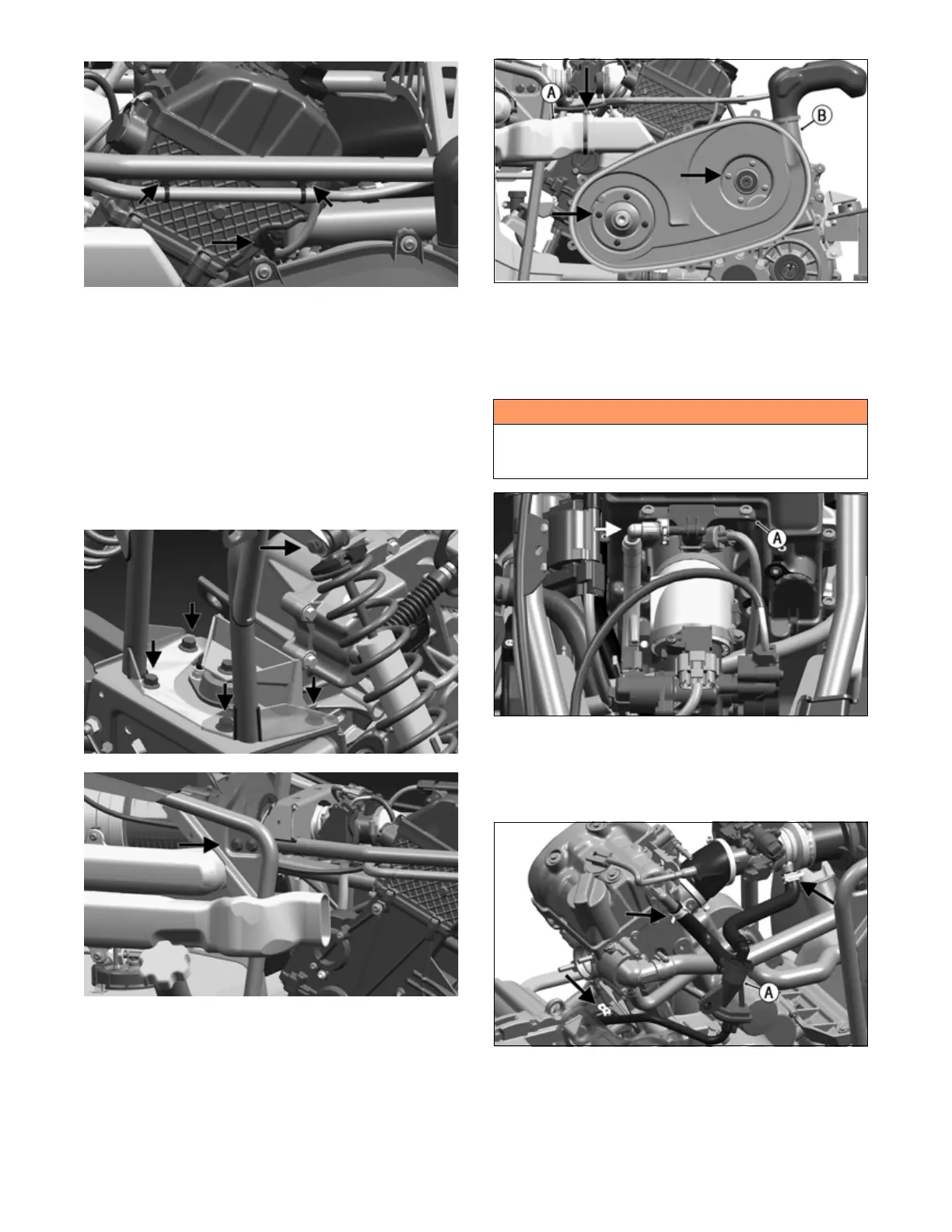 A

B

A

A