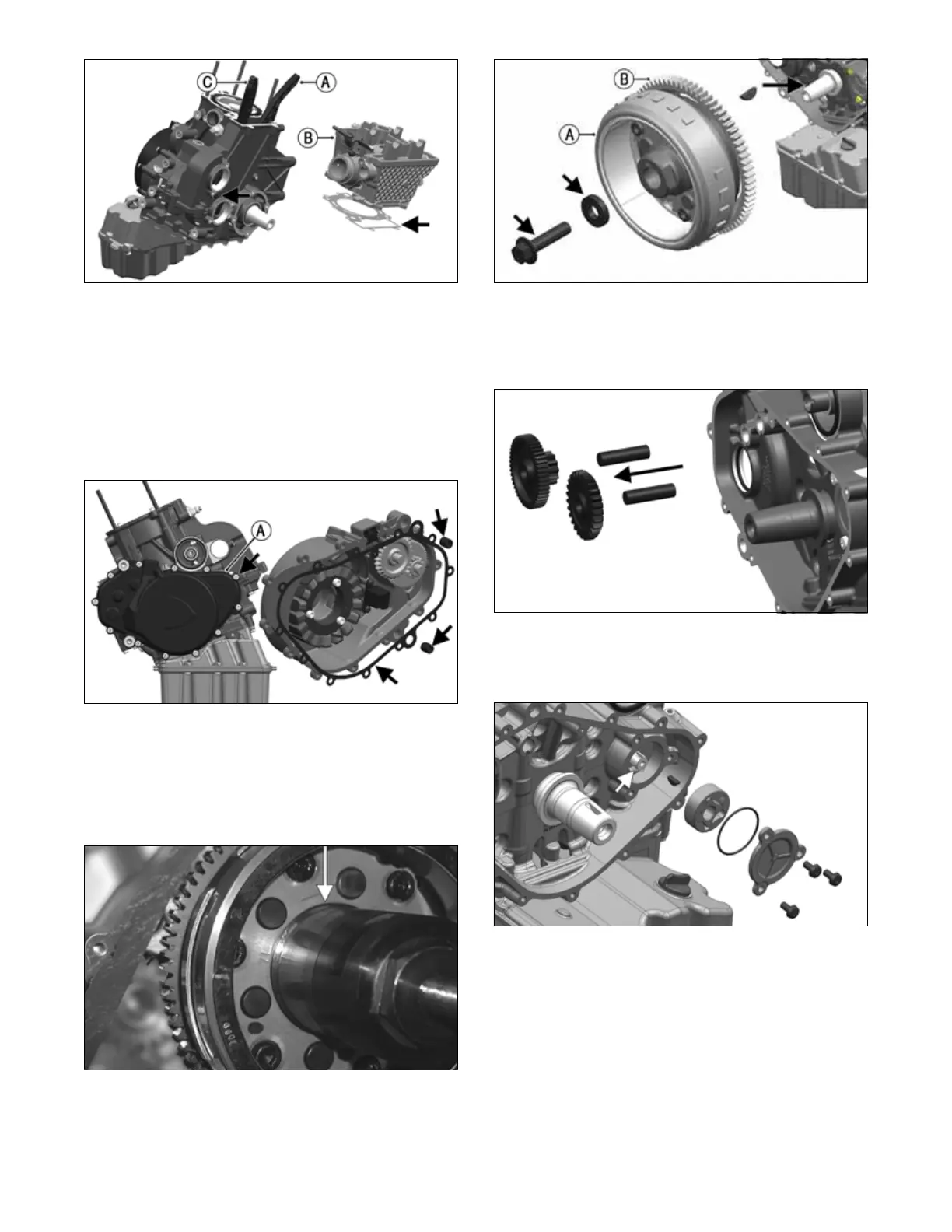 C
A
B

B
A

A