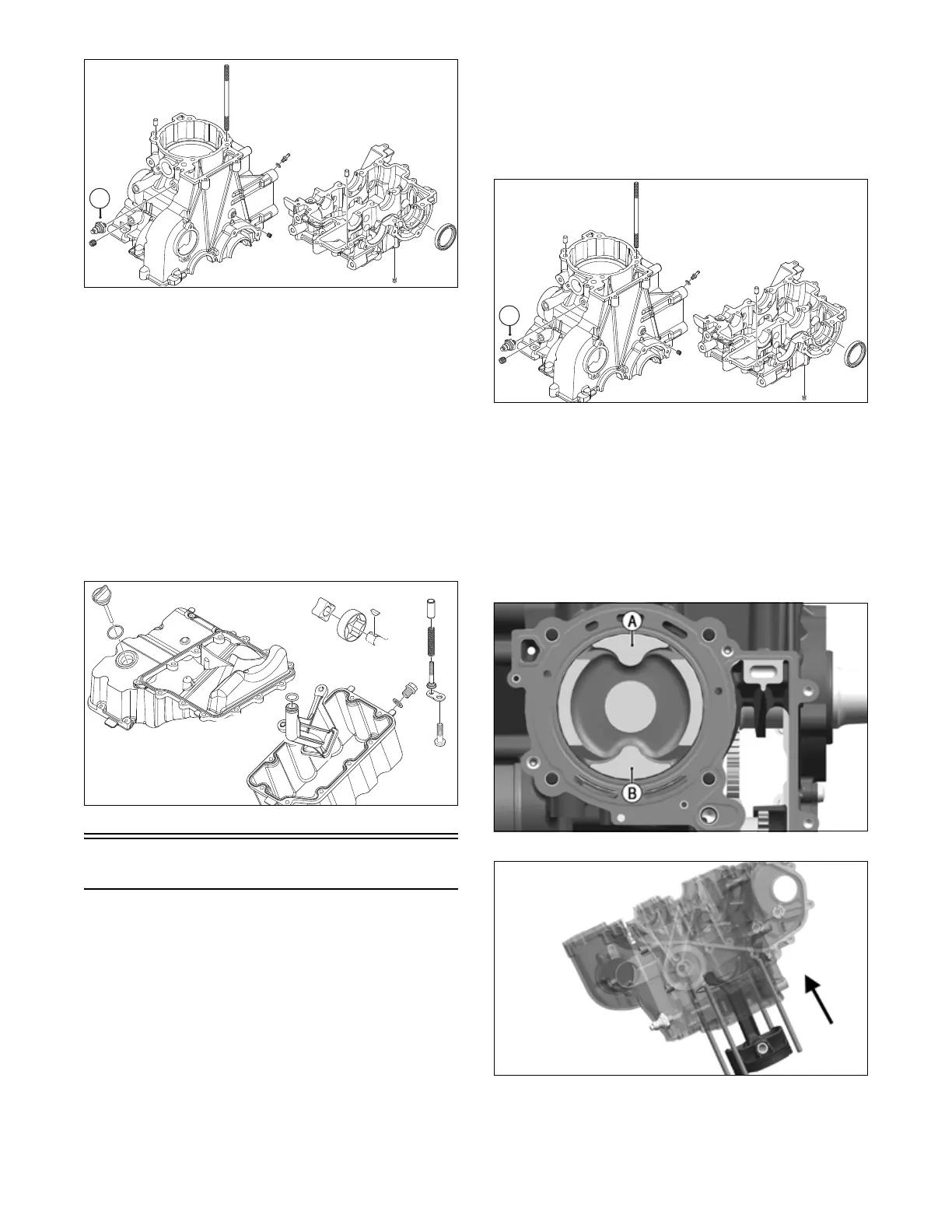 A

B