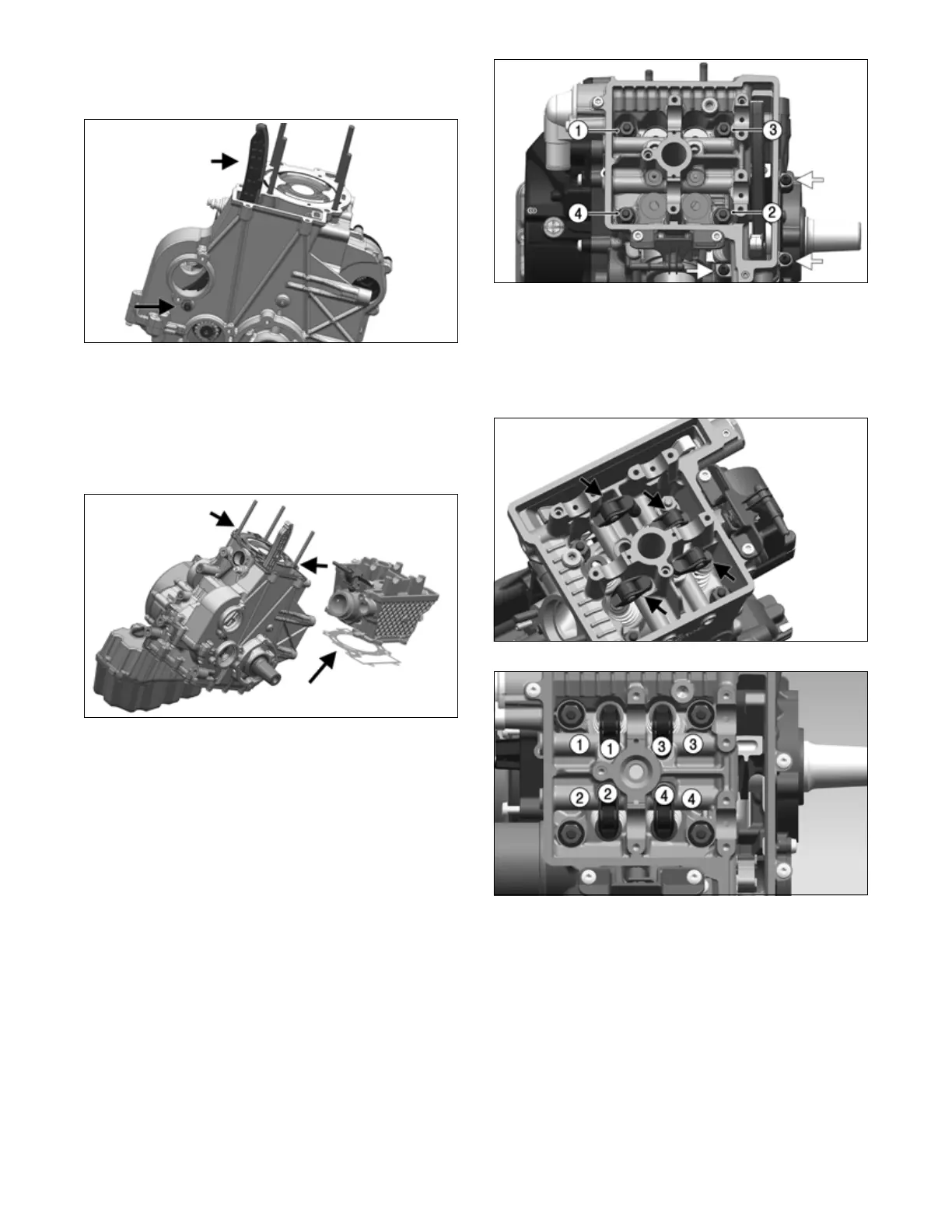 1
3
4
2

1
1
3
3
2
2
4
4