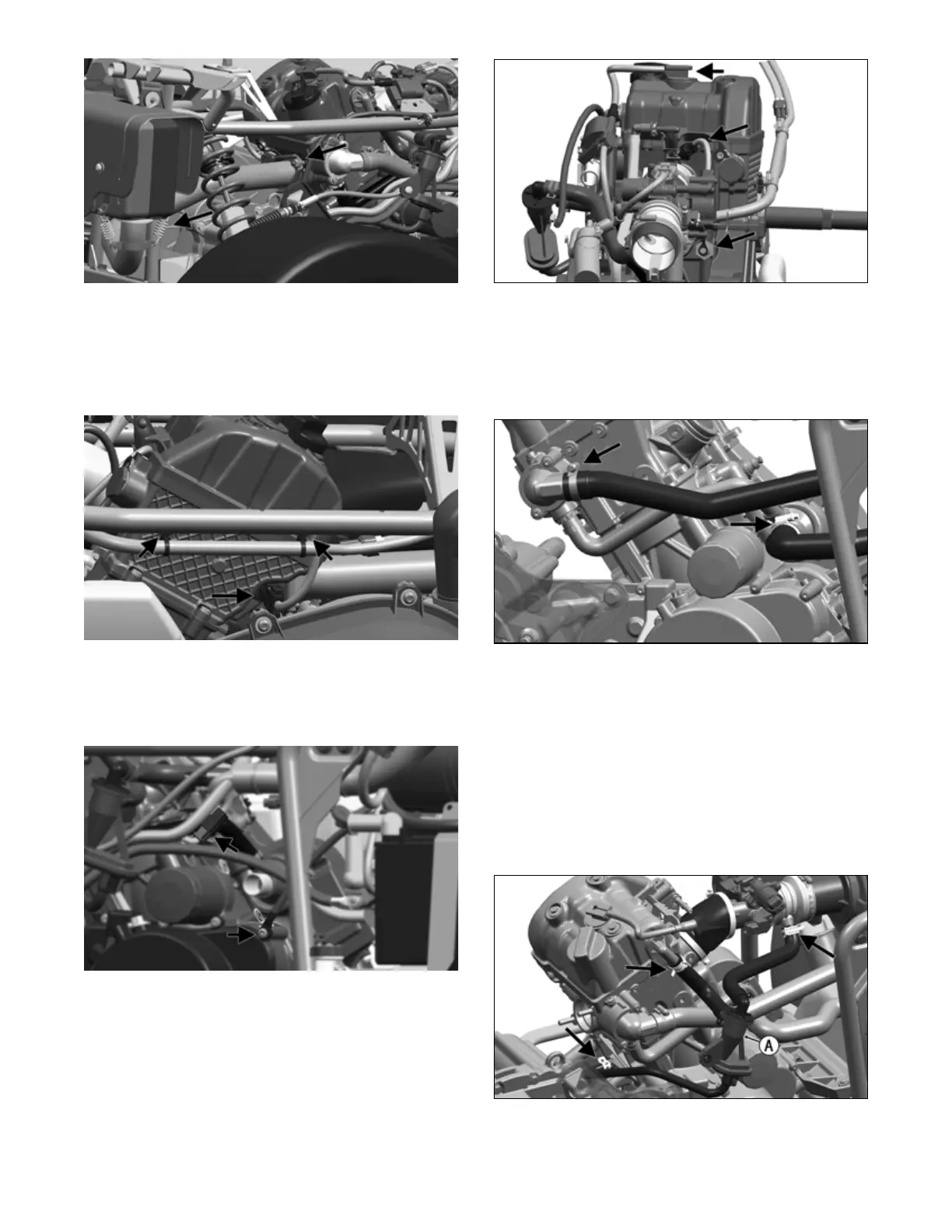 A