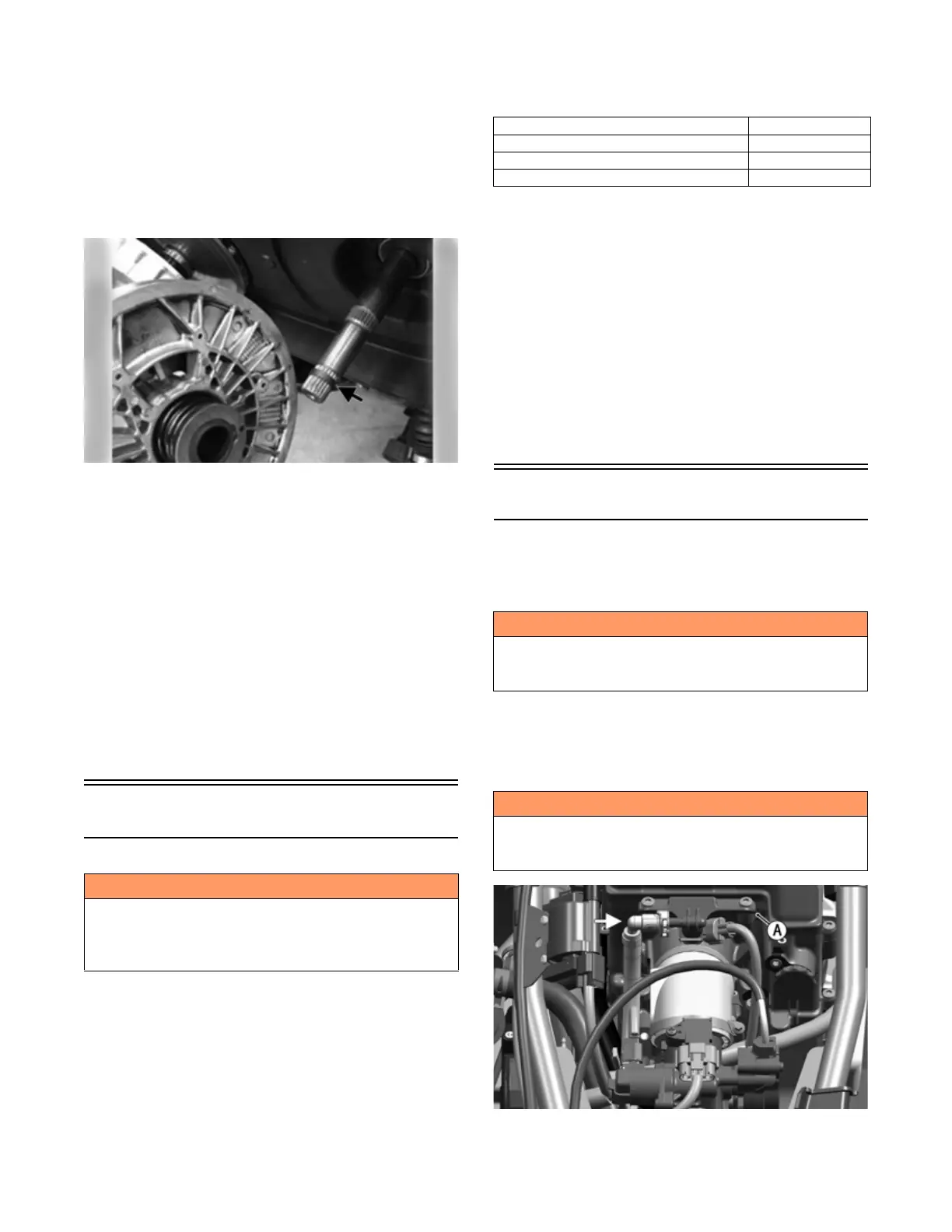 A