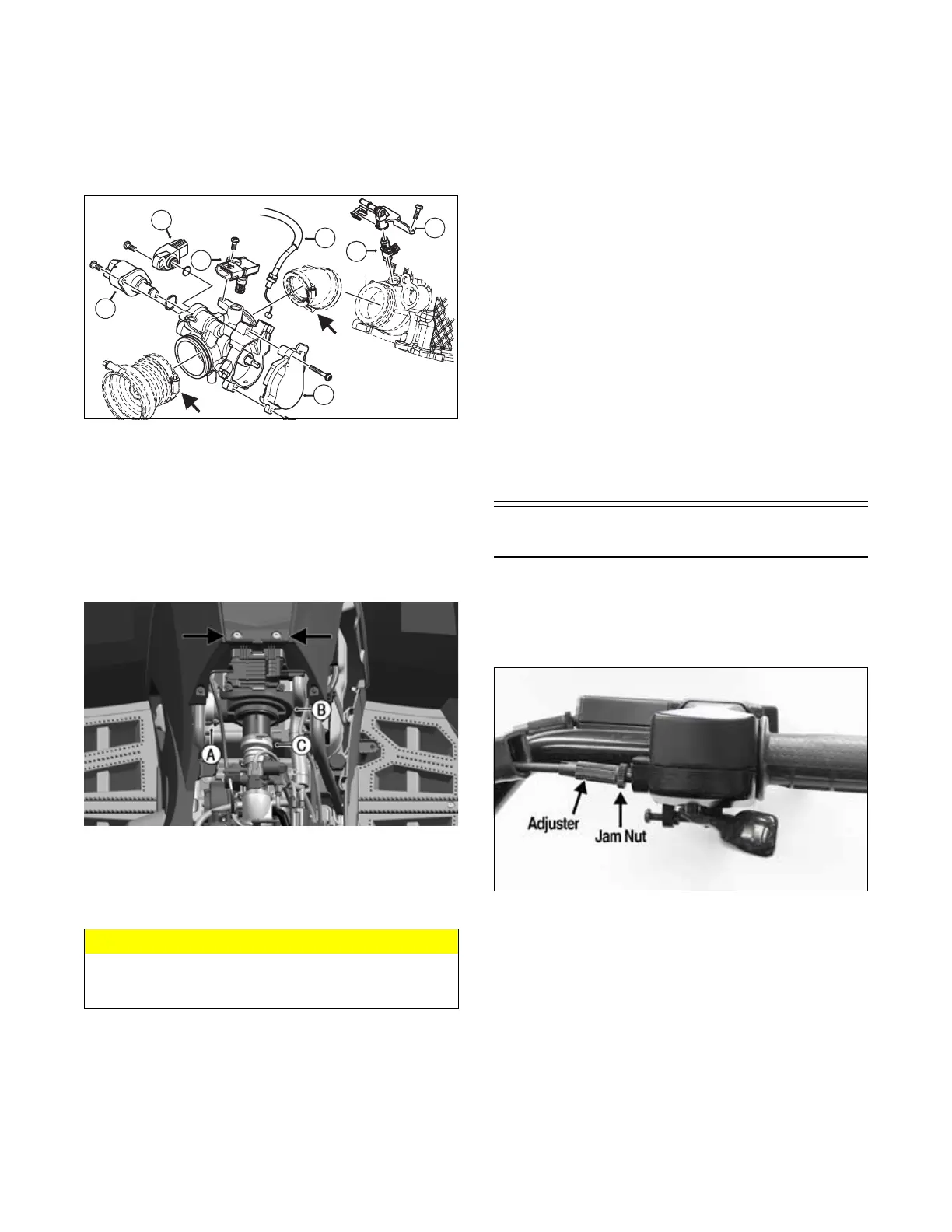 A
B
C

Adjuster
Jam Nut