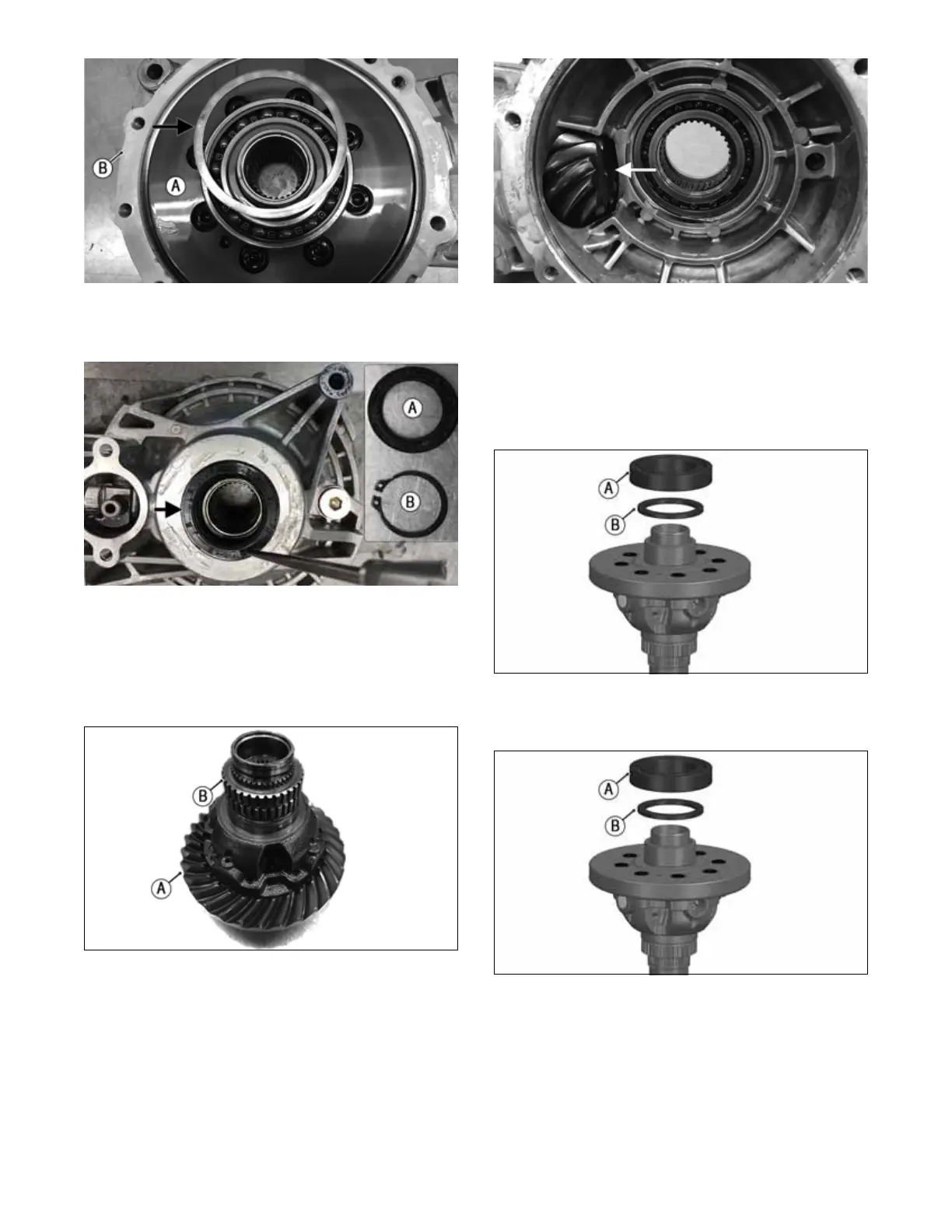 B
A

A
B

B
A

A
B

A
B