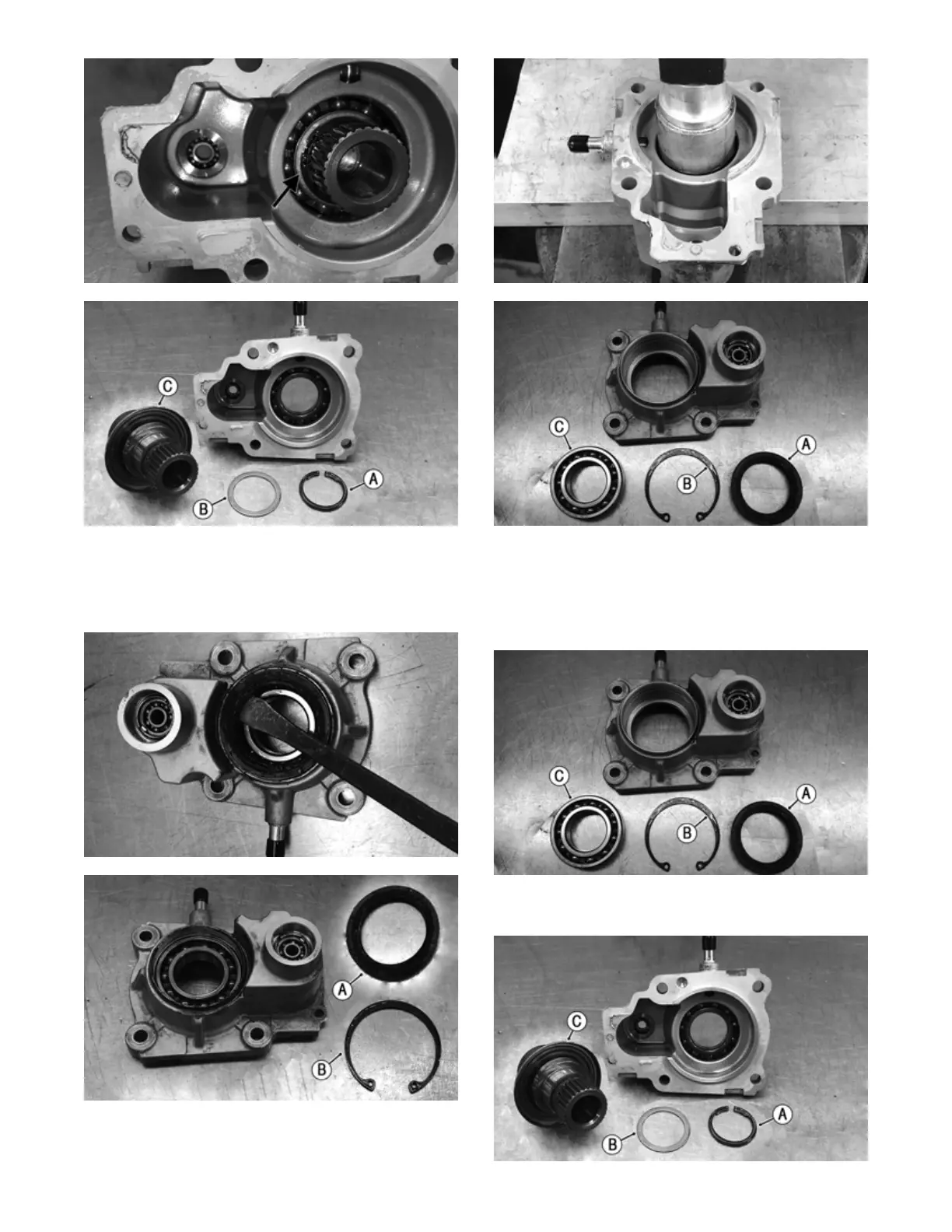 C
B
A

C
B
A

A
B

C
B
A

C
B
A