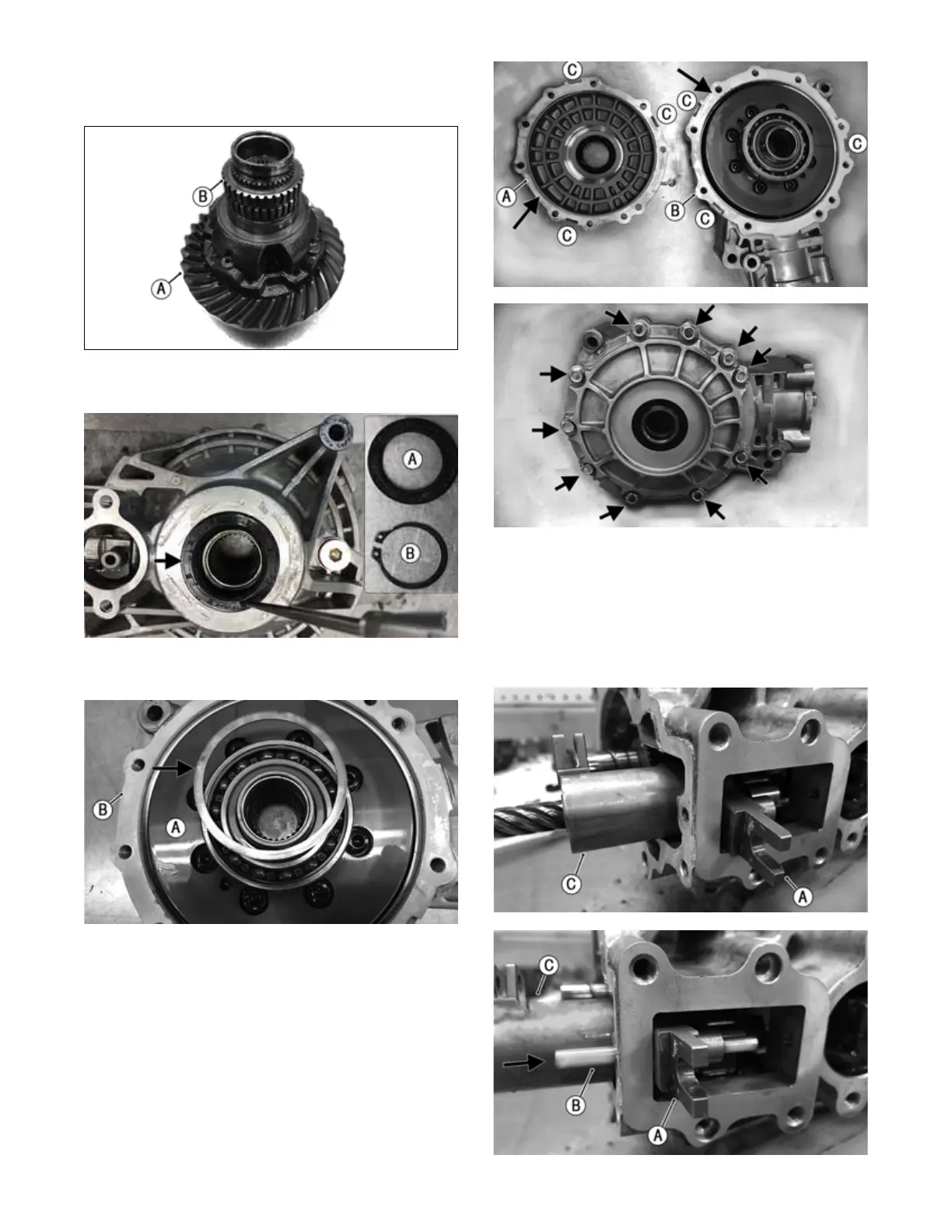 B
A

A
B

B
A

C
C
C
C
A
B
C
C

C
A

C
B
A