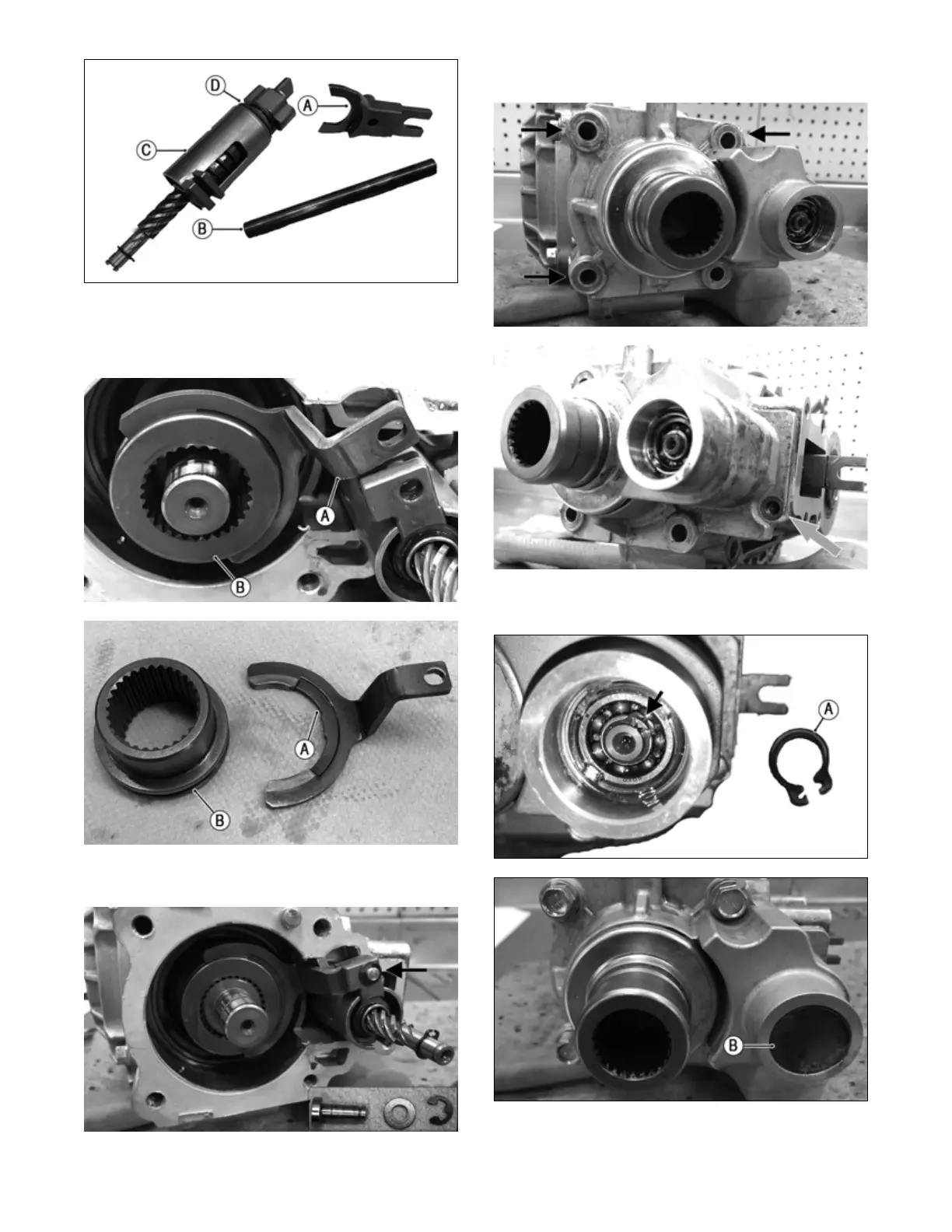 D
A
C
B

A
B

A
B

A

B