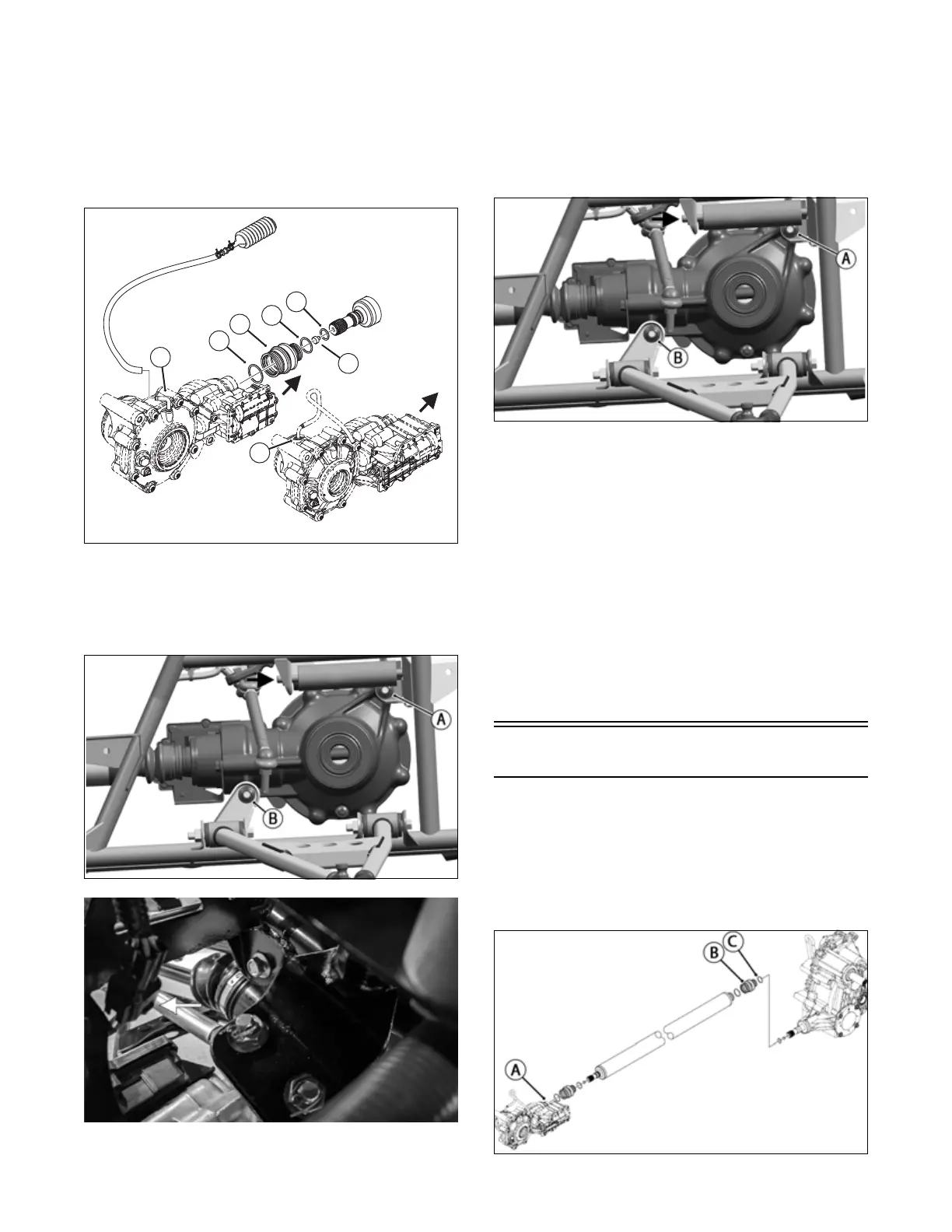 A

B

A

B

B C

A