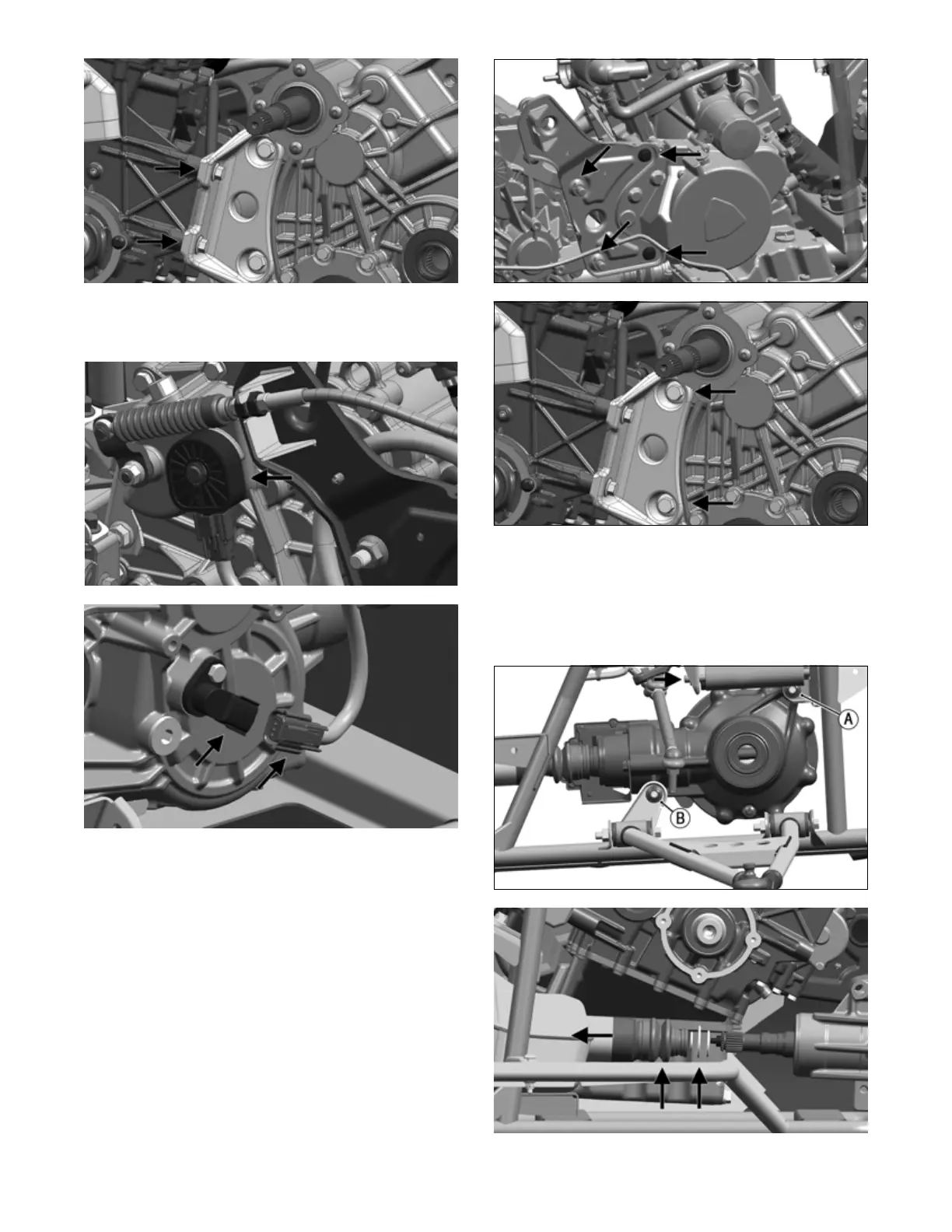 A

B