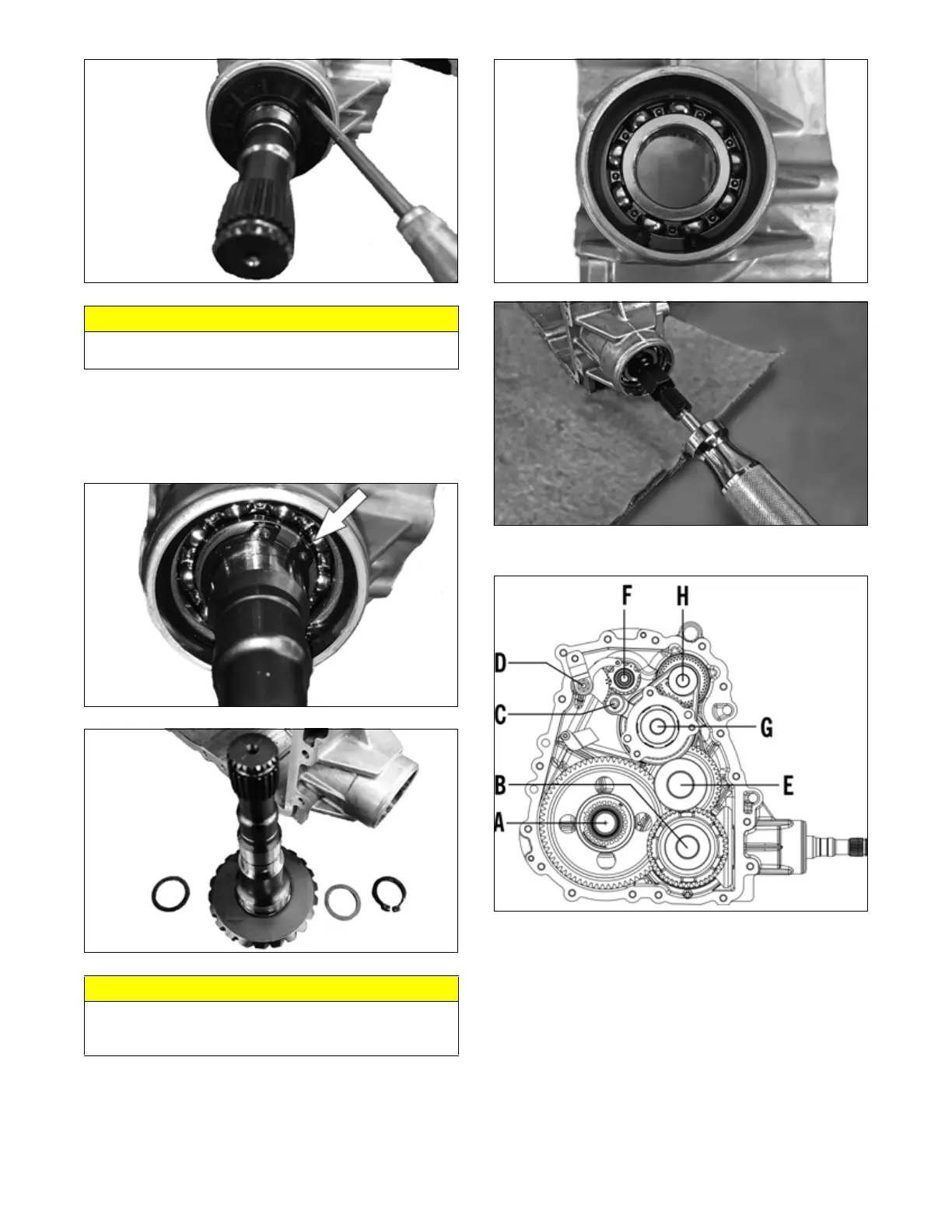 F

H

D

C

G

B

E

A