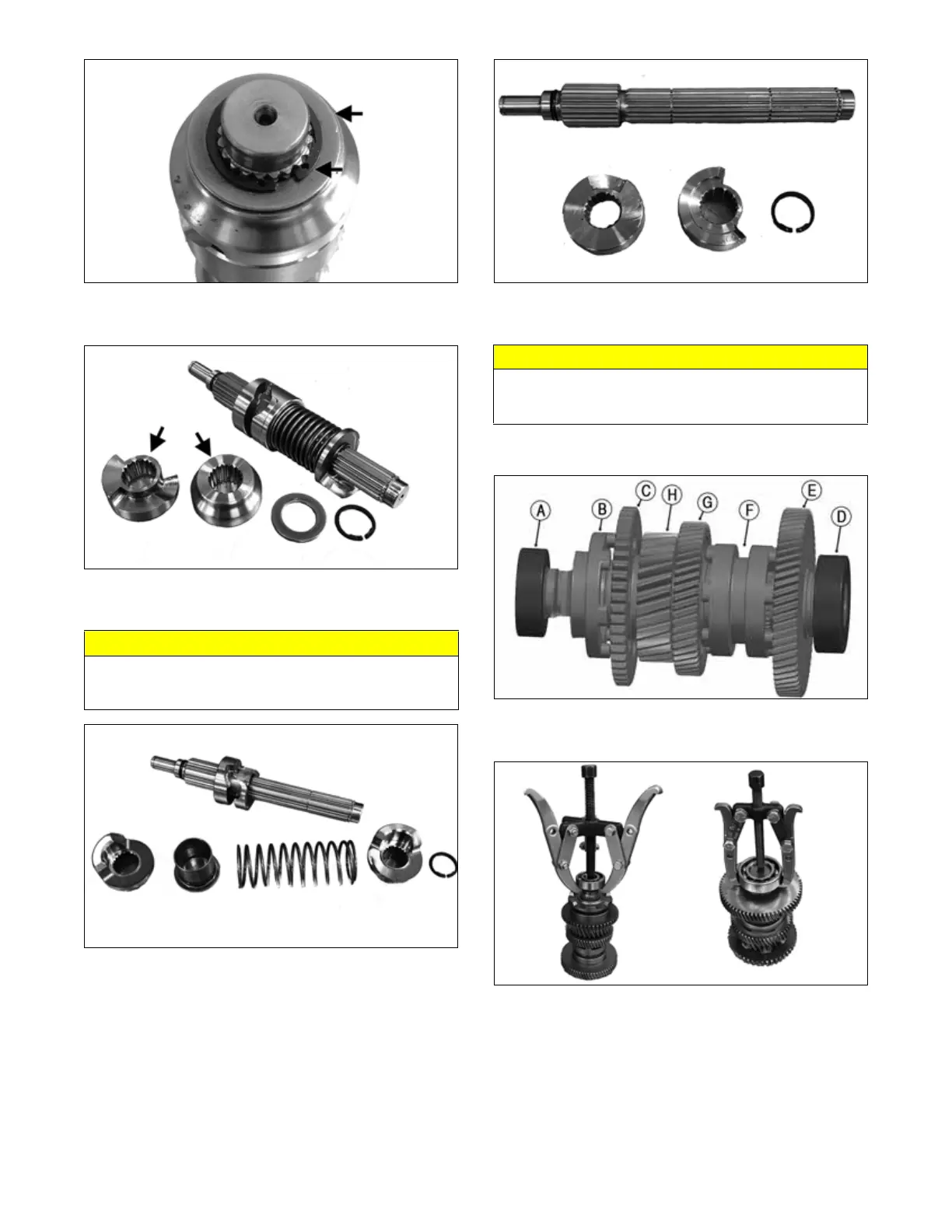 A

B

C

H

G

F

E

D