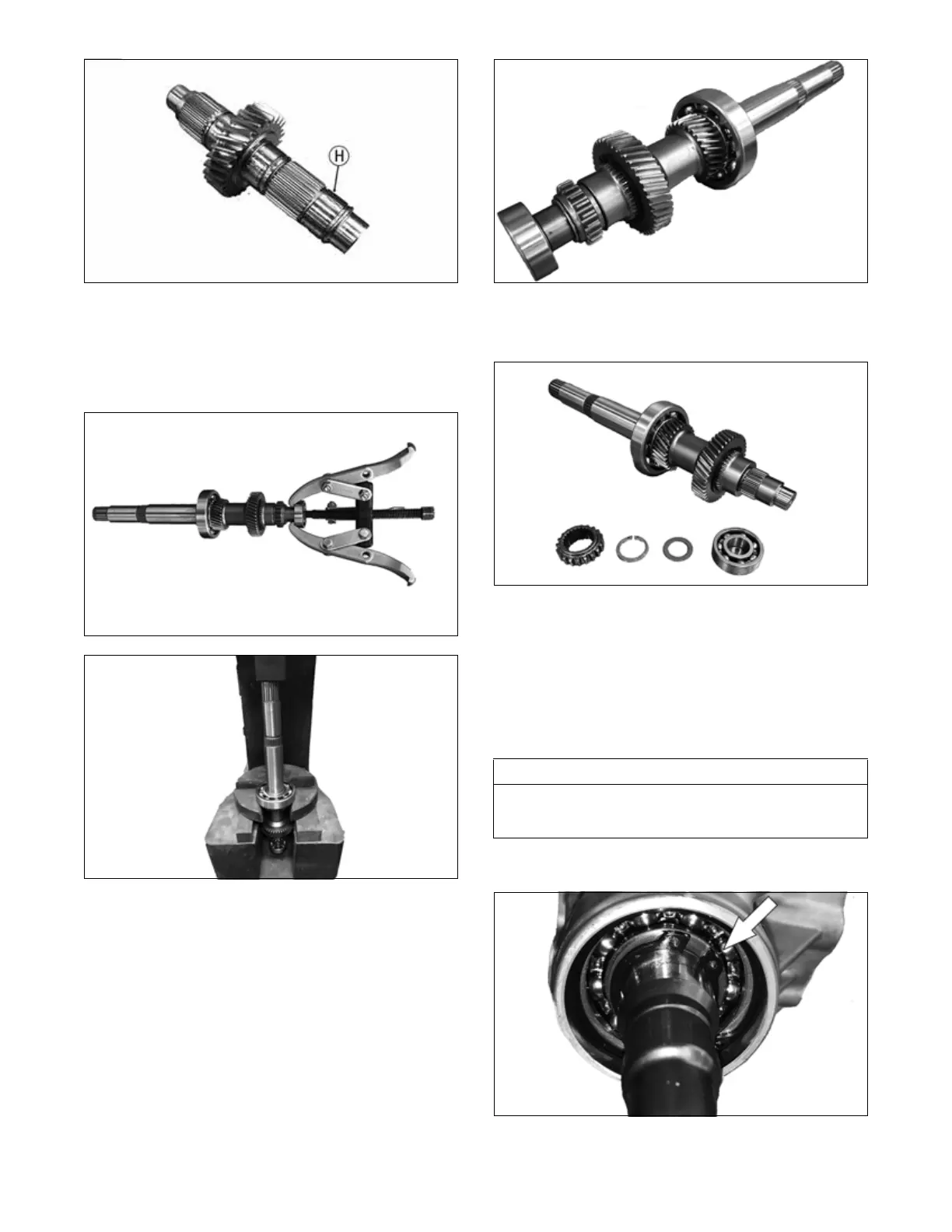 H