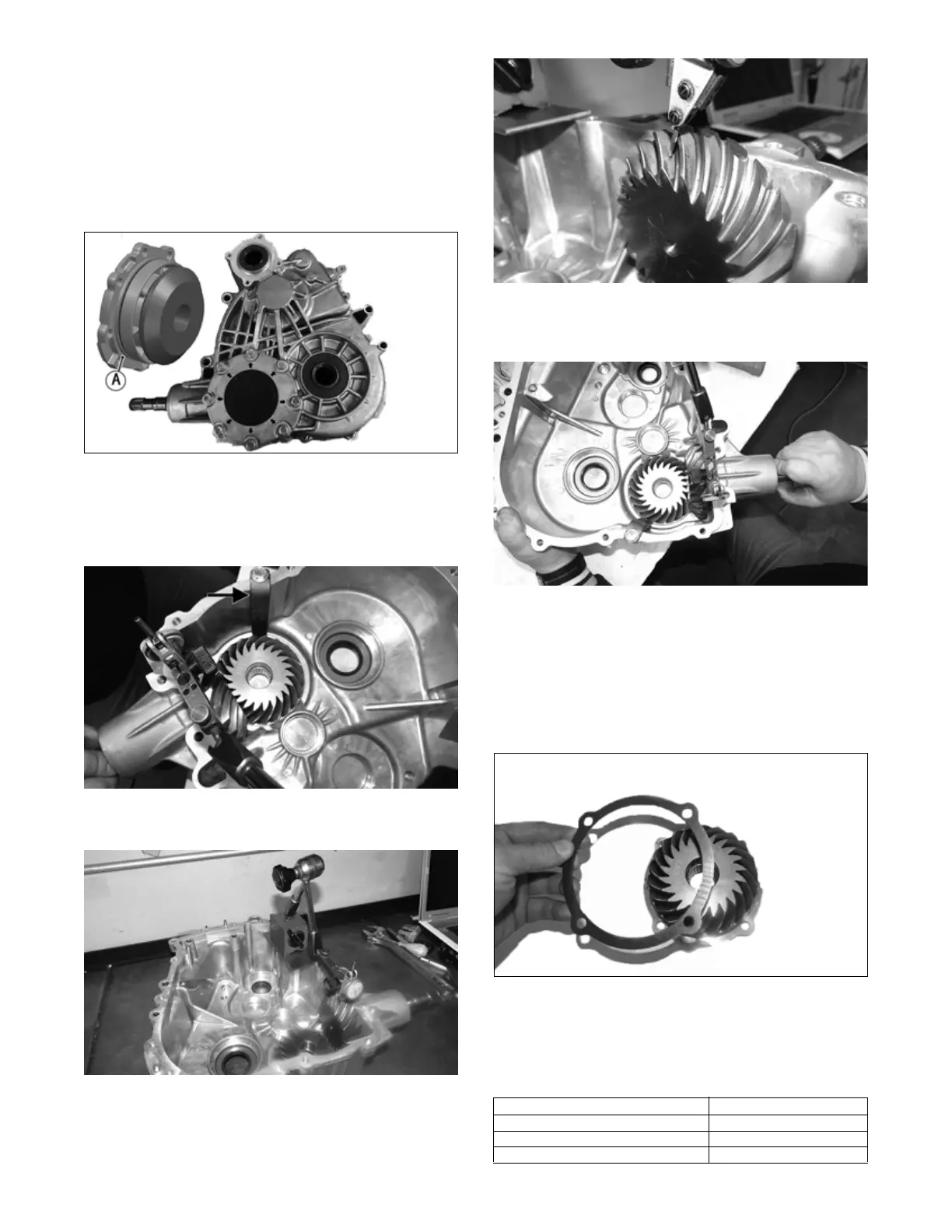 A