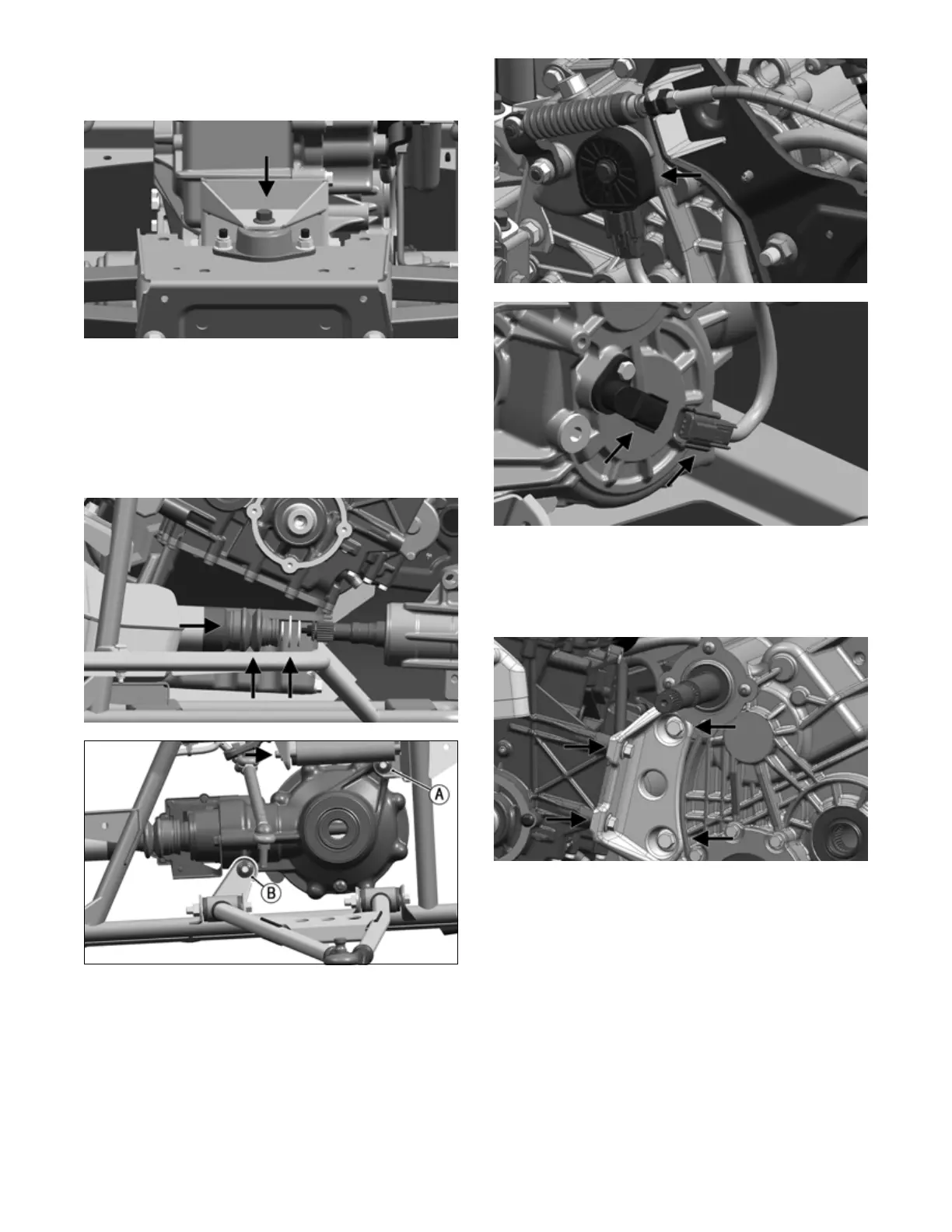 A

B