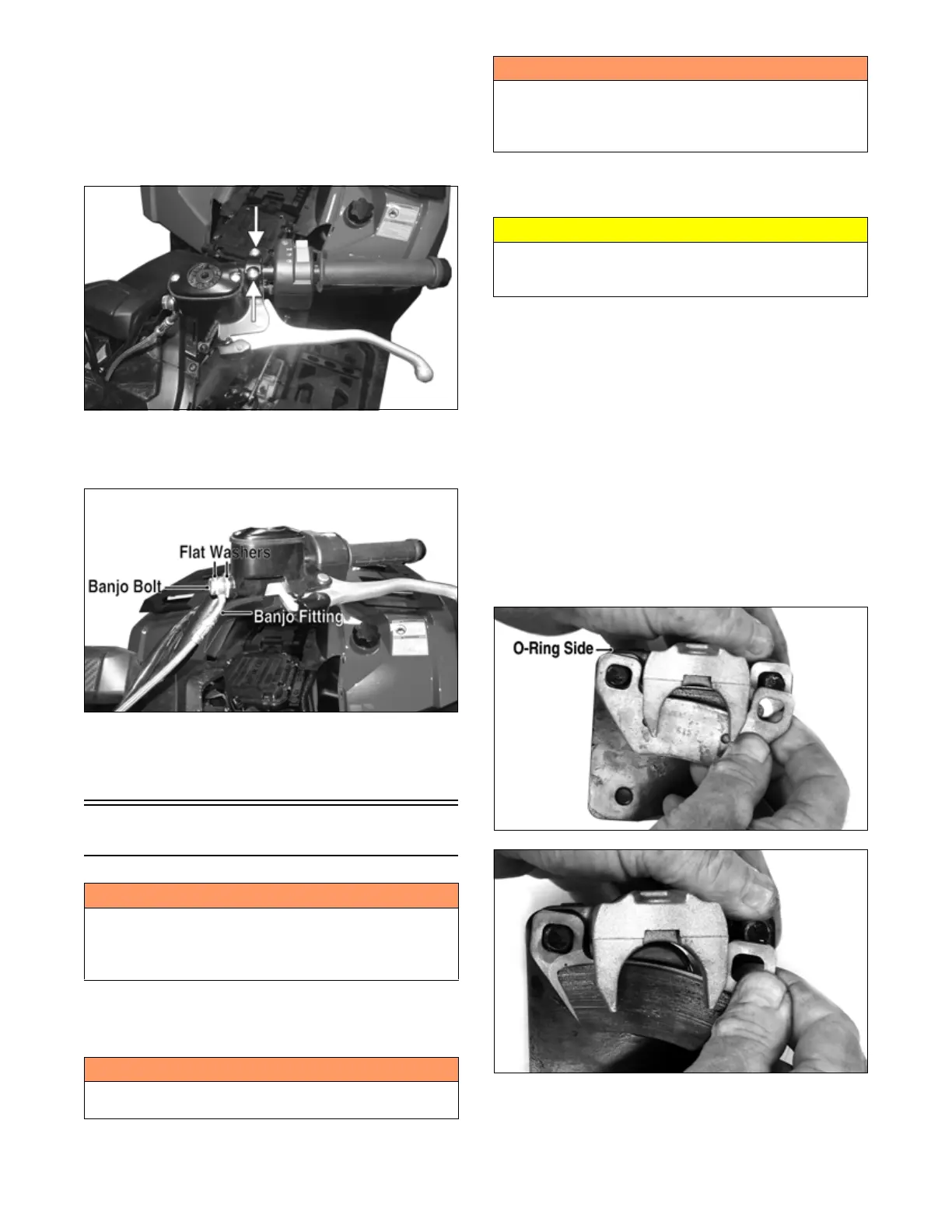 Flat Washers

Banjo Bolt

Banjo Fitting

O-Ring Side