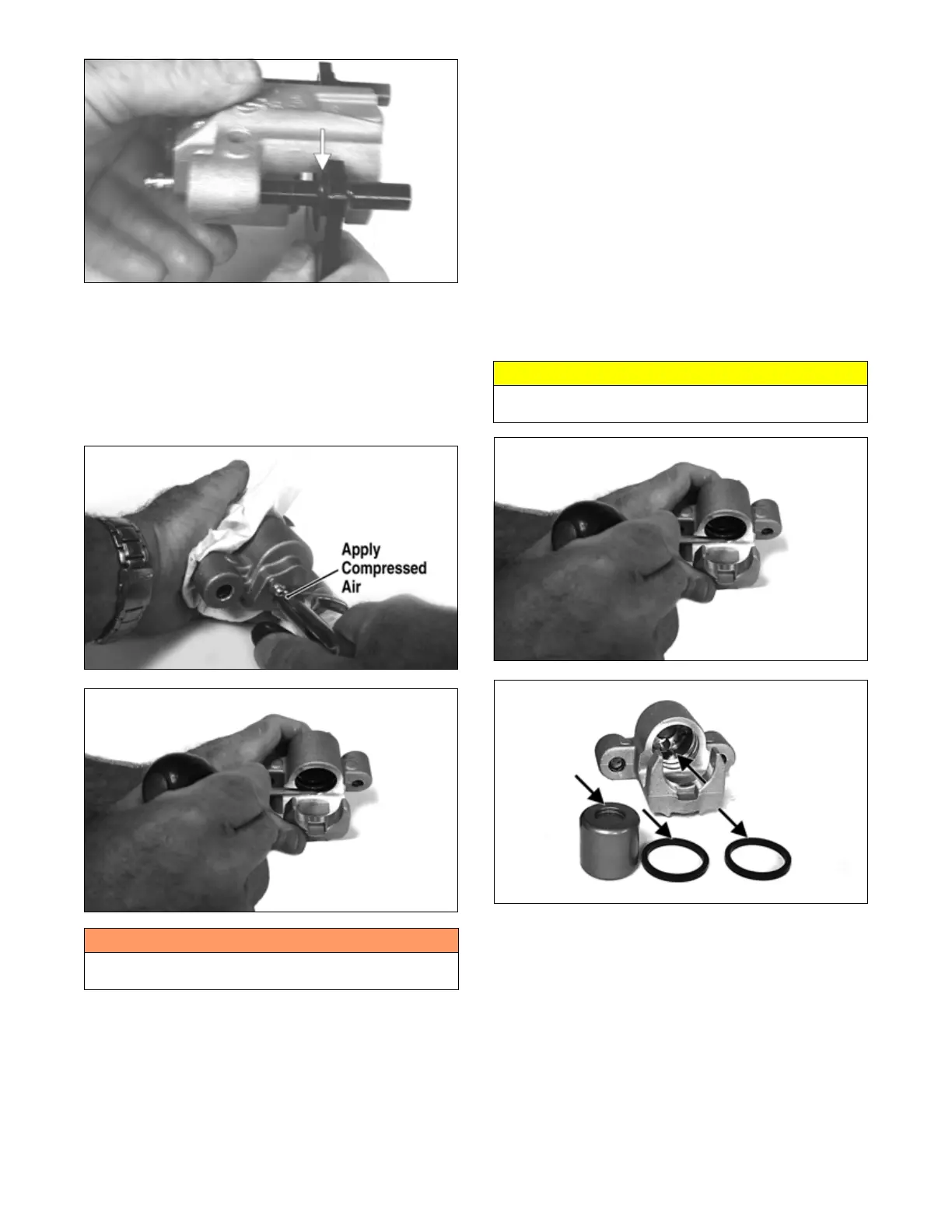 Apply Compressed Air