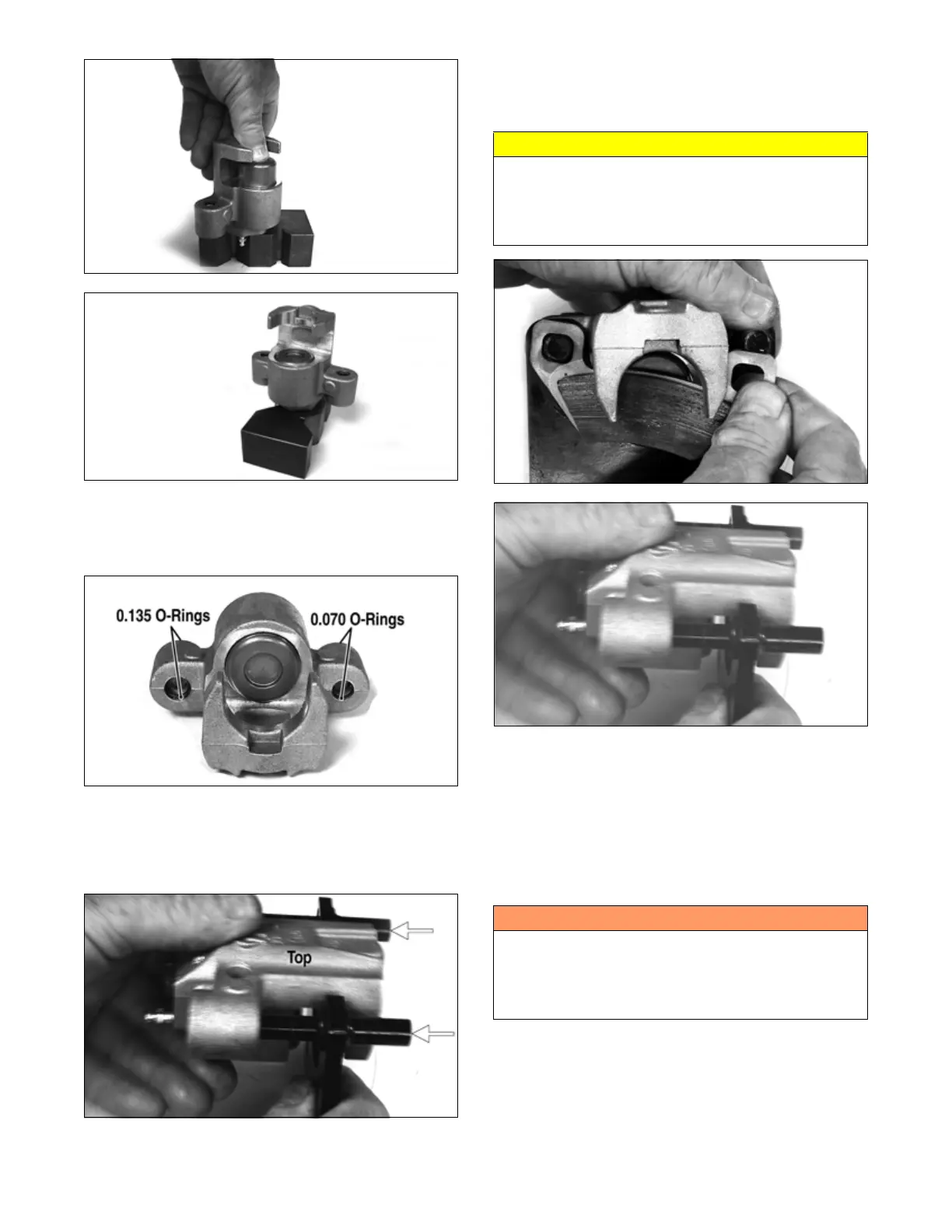 0.135 O-Rings

0.070 O-Rings

Top