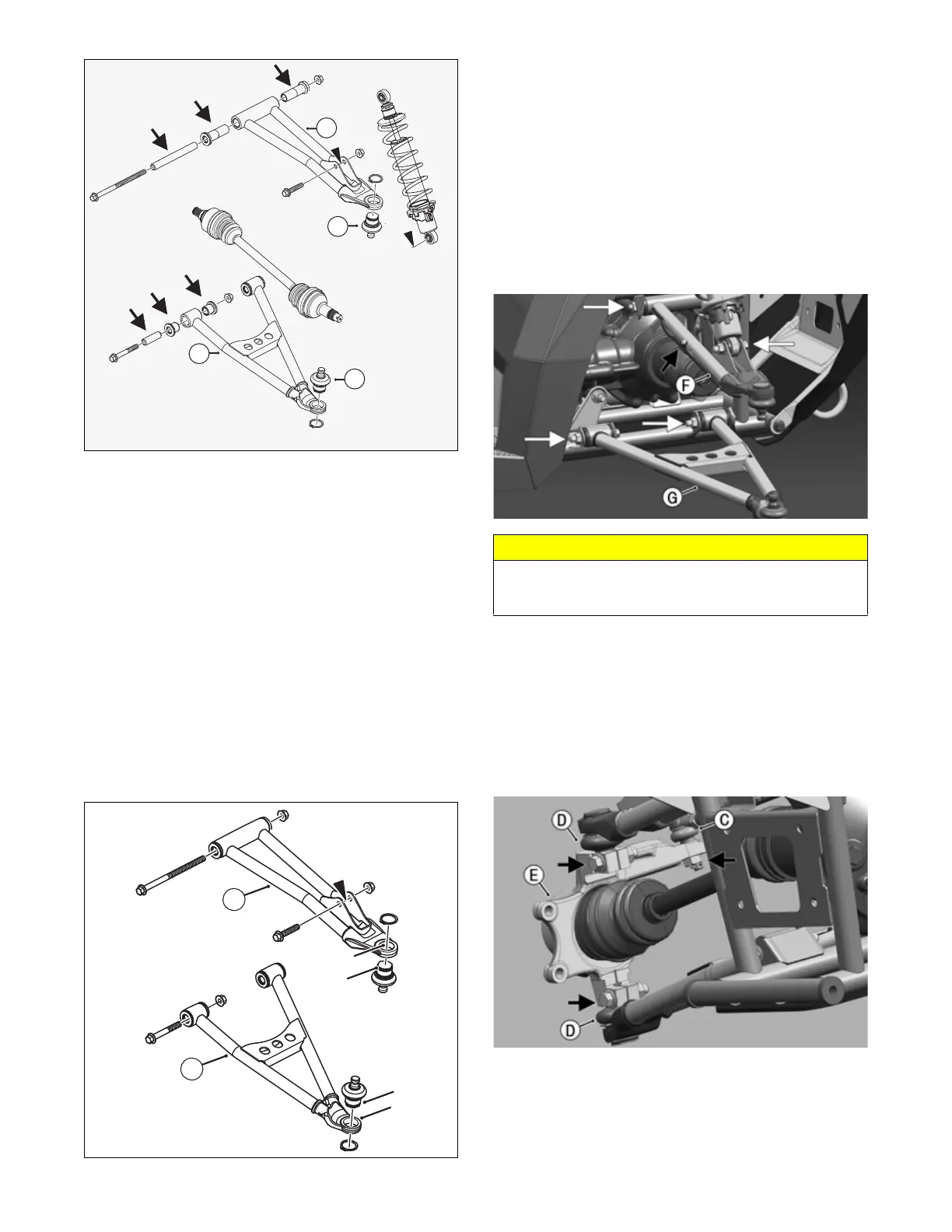 F

G

D

C

E

D