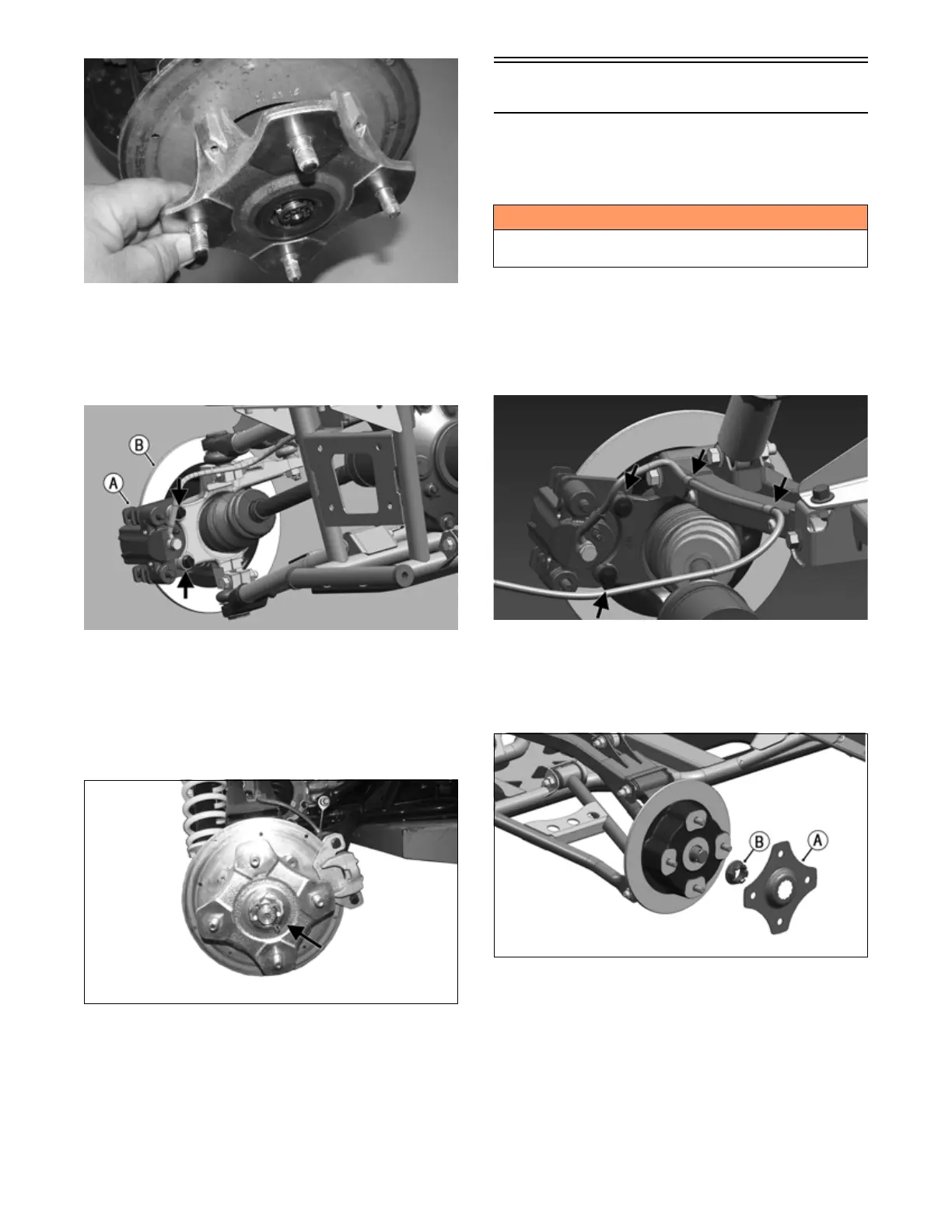 B

A

B A