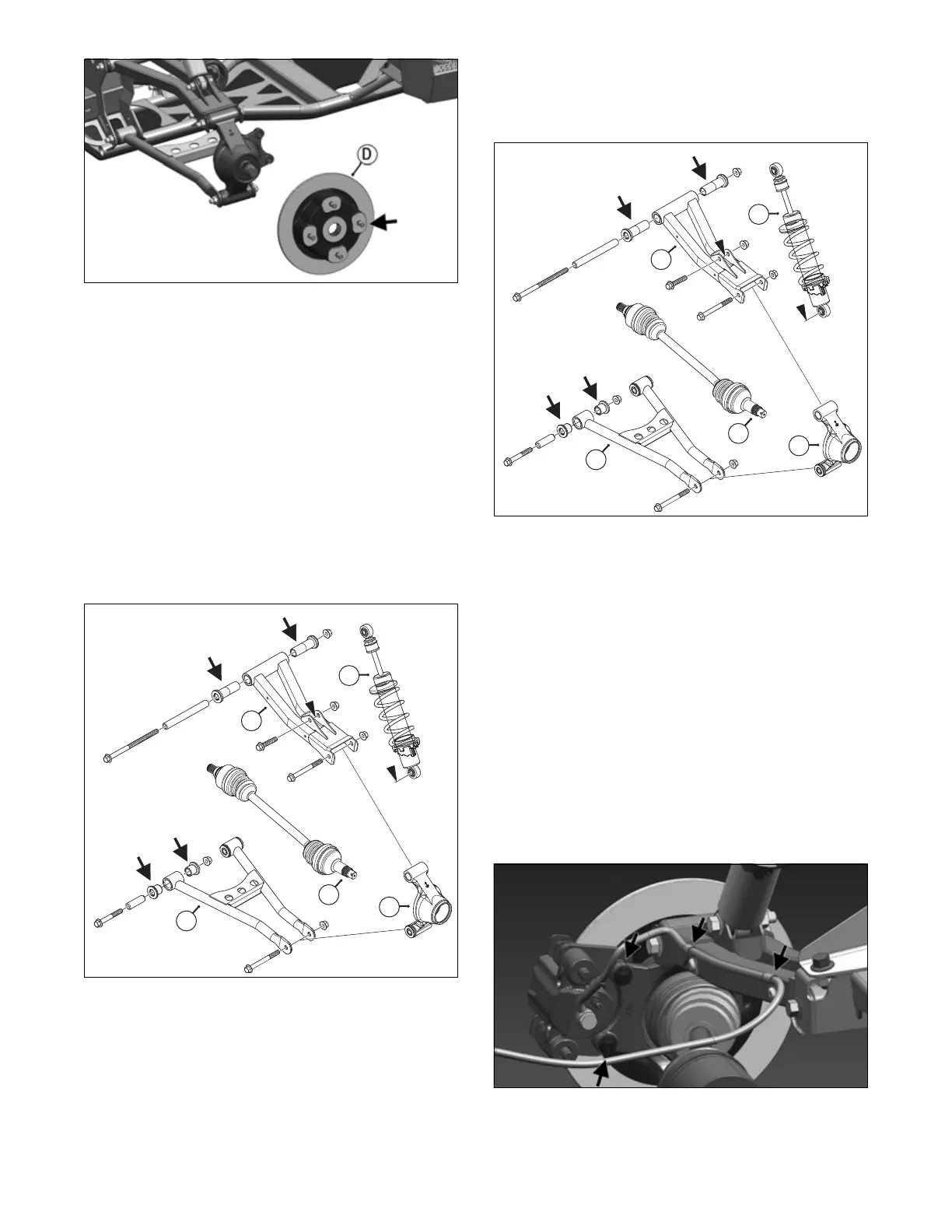 D