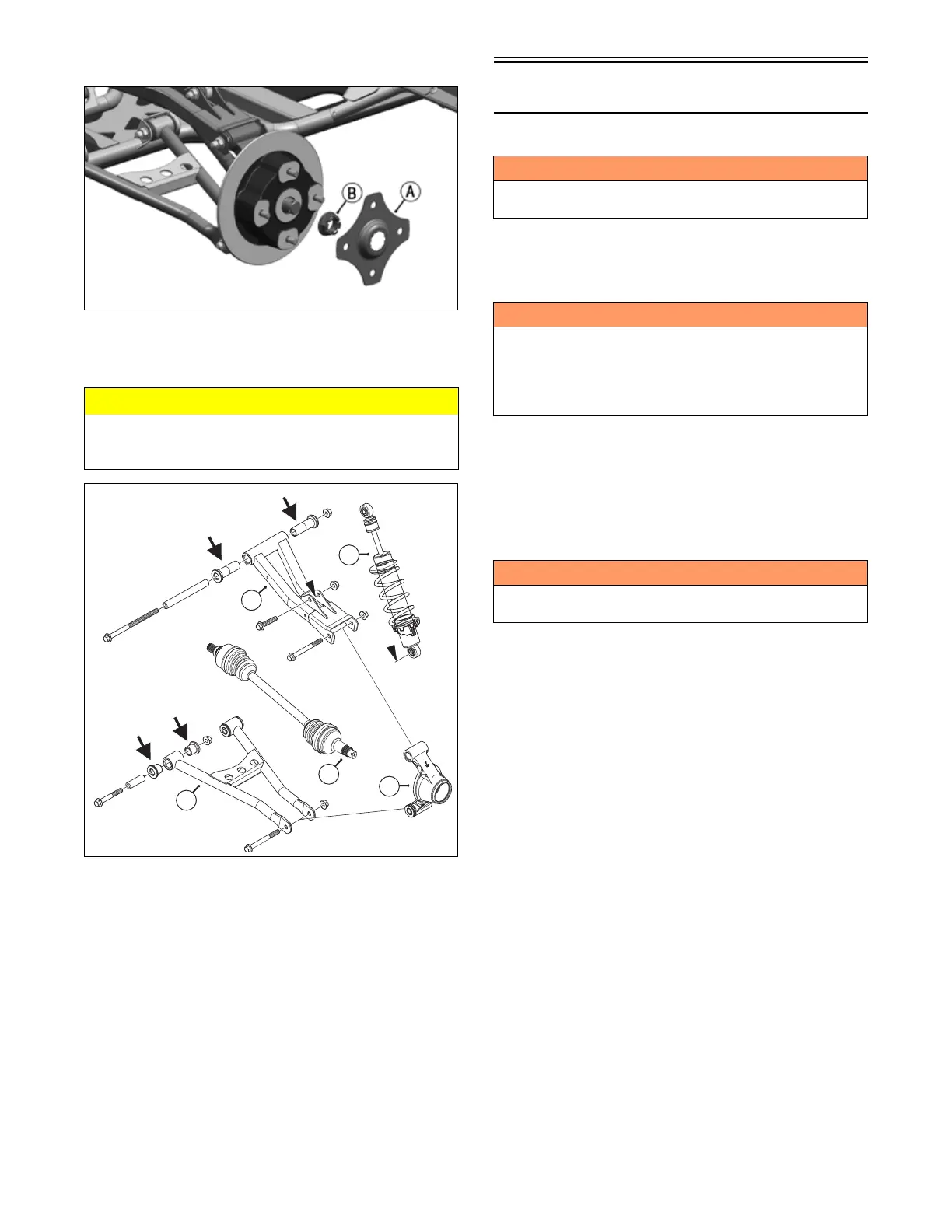 B

A