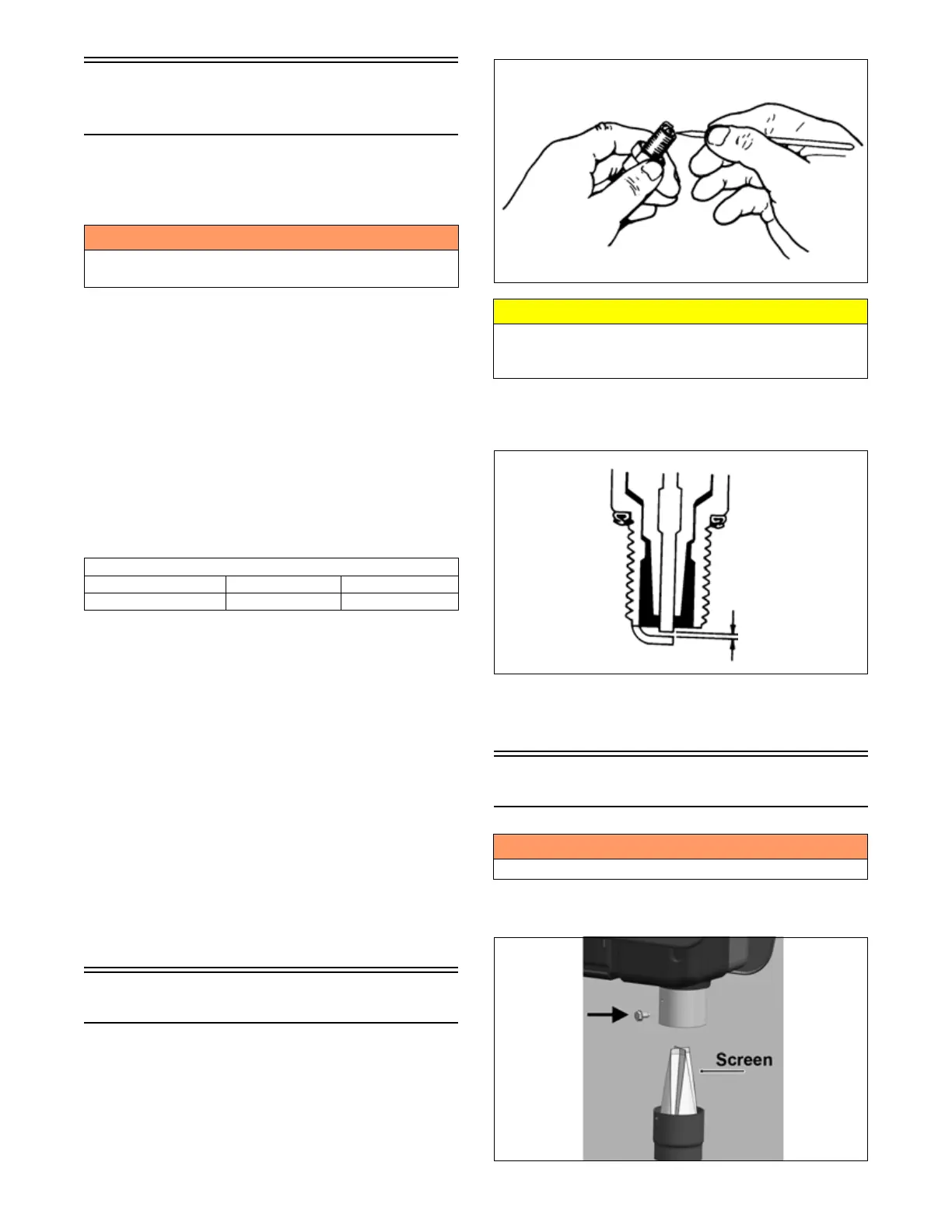 Screen