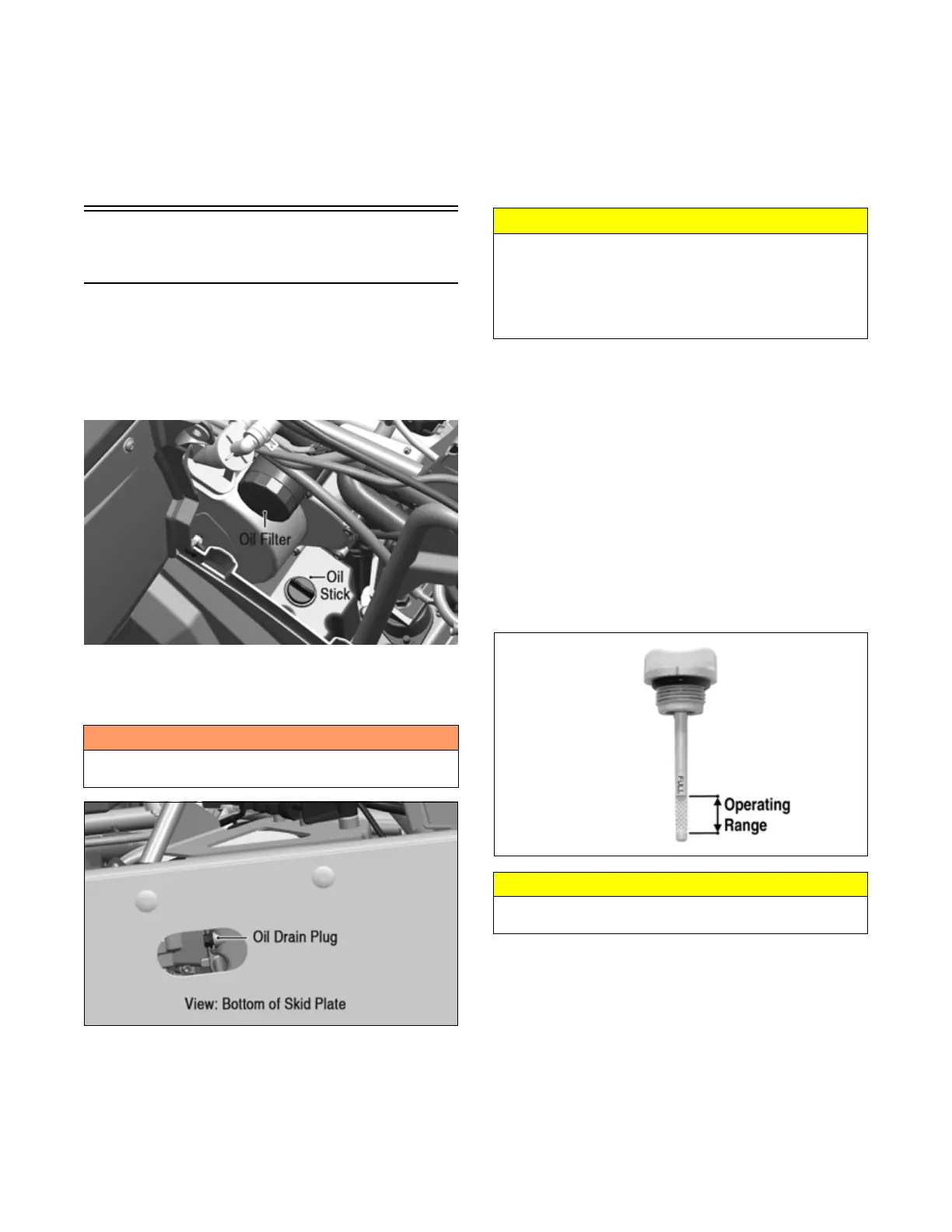 Oil Filter

Oil Stick

Oil Drain Plug

View: Bottom of Skid Plate

FULL

Operating Range