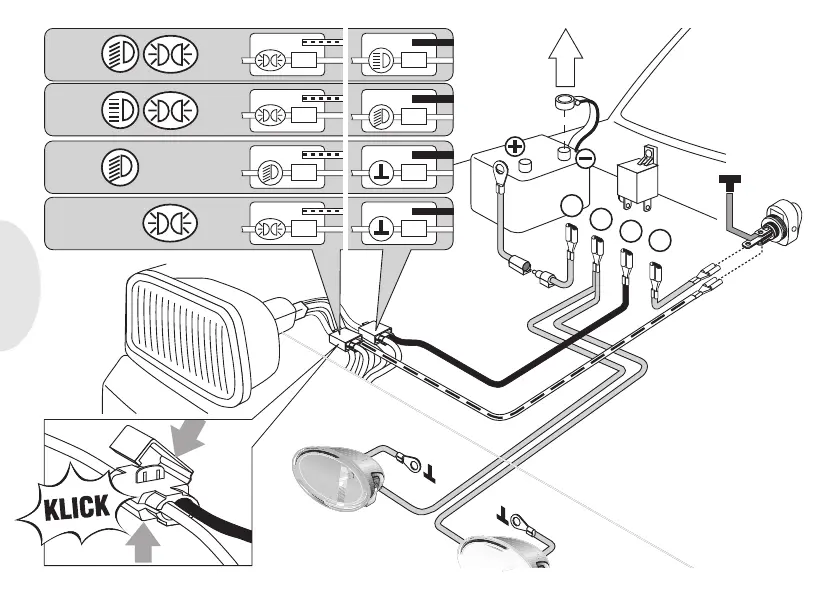 KLICK