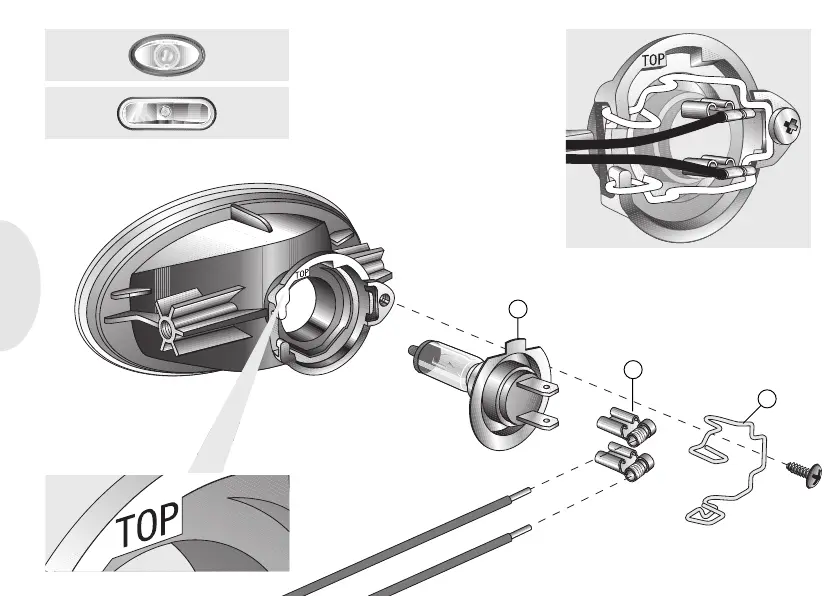 TOP

TOP

TOP