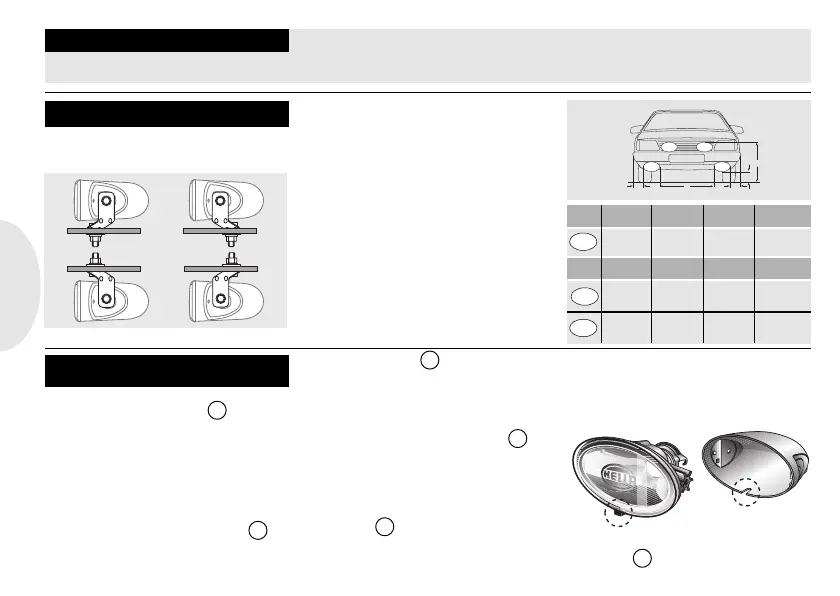 HELLA