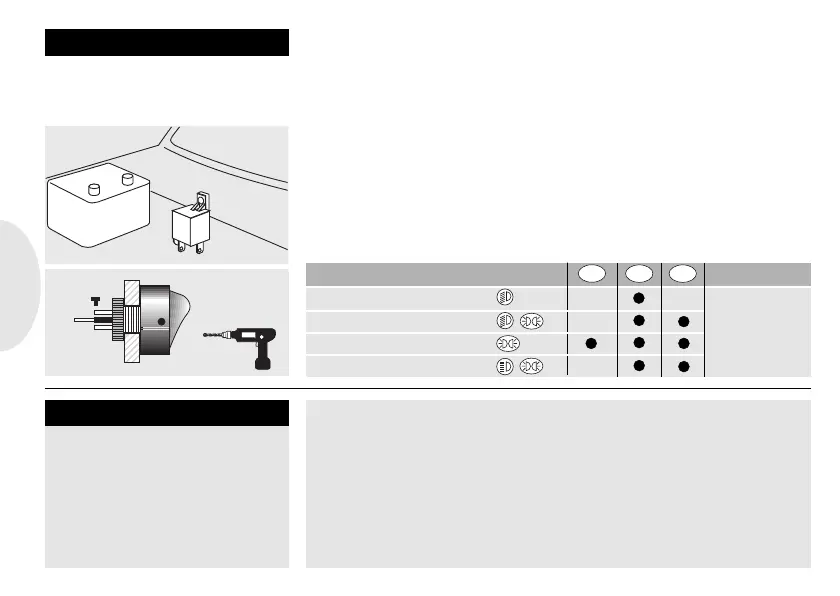 T