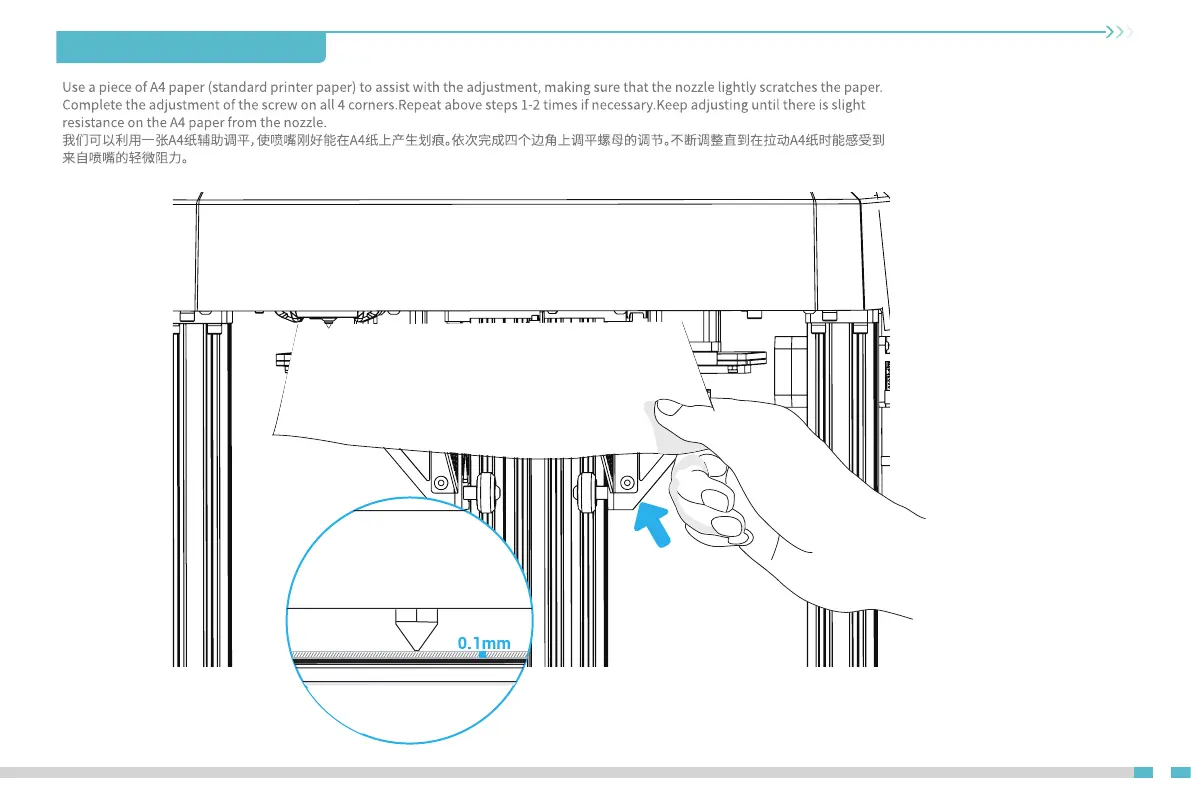 Use a piece of A4 paper (standard printer paper) to assist with the adjustment, making sure that the nozzle lightly scratches the paper. Complete the adjustment of the screw on all 4 corners.Repeat above steps 1-2 times if necessary.Keep adjusting until there is slight resistance on the A4 paper from the nozzle.
我们可以利用一张A4纸辅助调平，使喷嘴刚好能在A4纸上产生划痕。依次完成四个边角上调平螺母的调节。不断调整直到在拉动A4纸时能感受到来自喷嘴的轻微阻力。

0.1mm