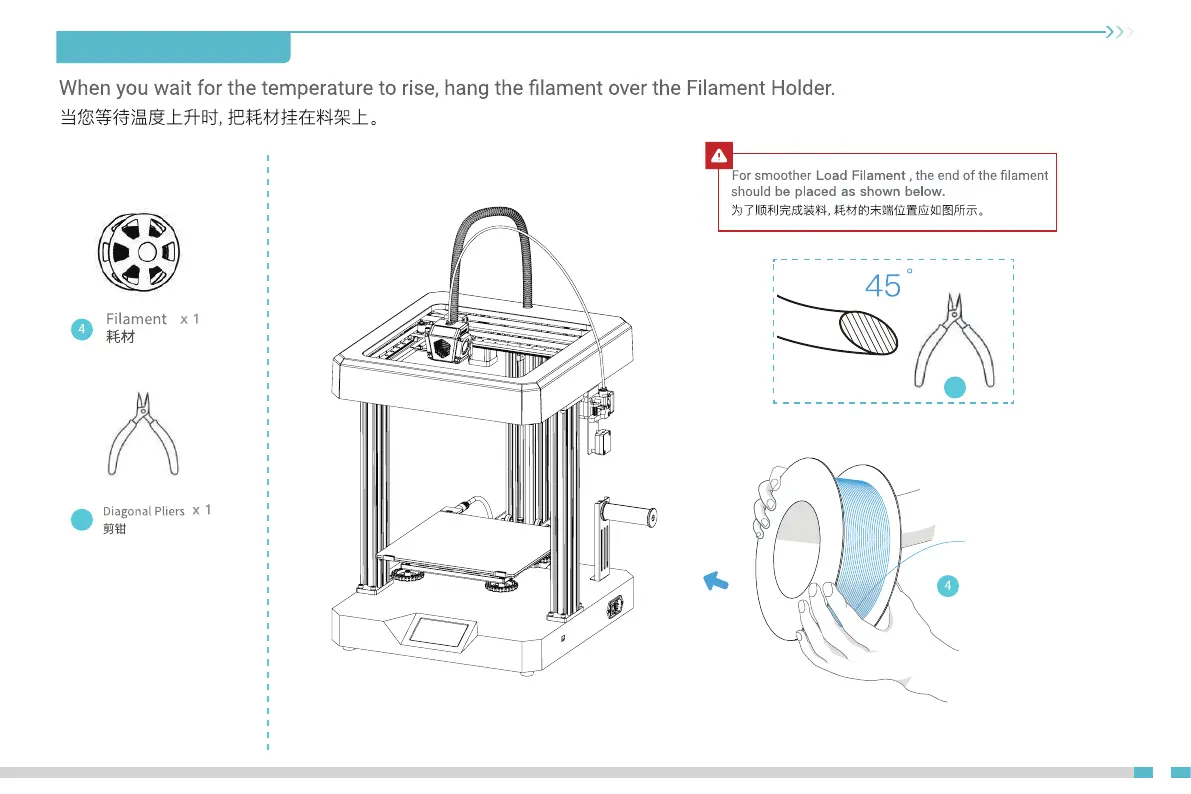 When you wait for the temperature to rise, hang the filament over the Filament Holder.
当您等待温度上升时, 把耗材挂在料架上。

4 Filament x 1
耗材

Diagonal Pliers x 1
剪钳

For smoother Load Filament , the end of the filament should be placed as shown below.
为了顺利完成装料, 耗材的末端位置应如图所示。

45°

4