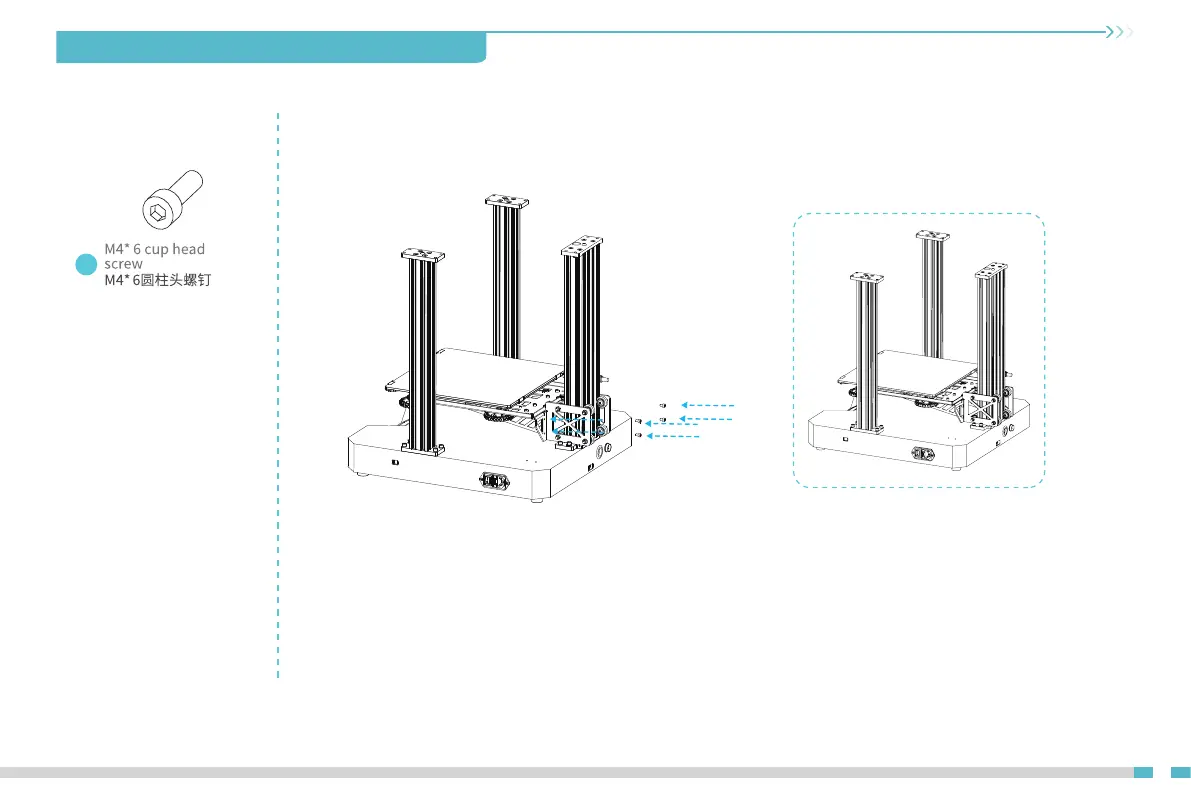 M4* 6 cup head screw
M4* 6圆柱头螺钉