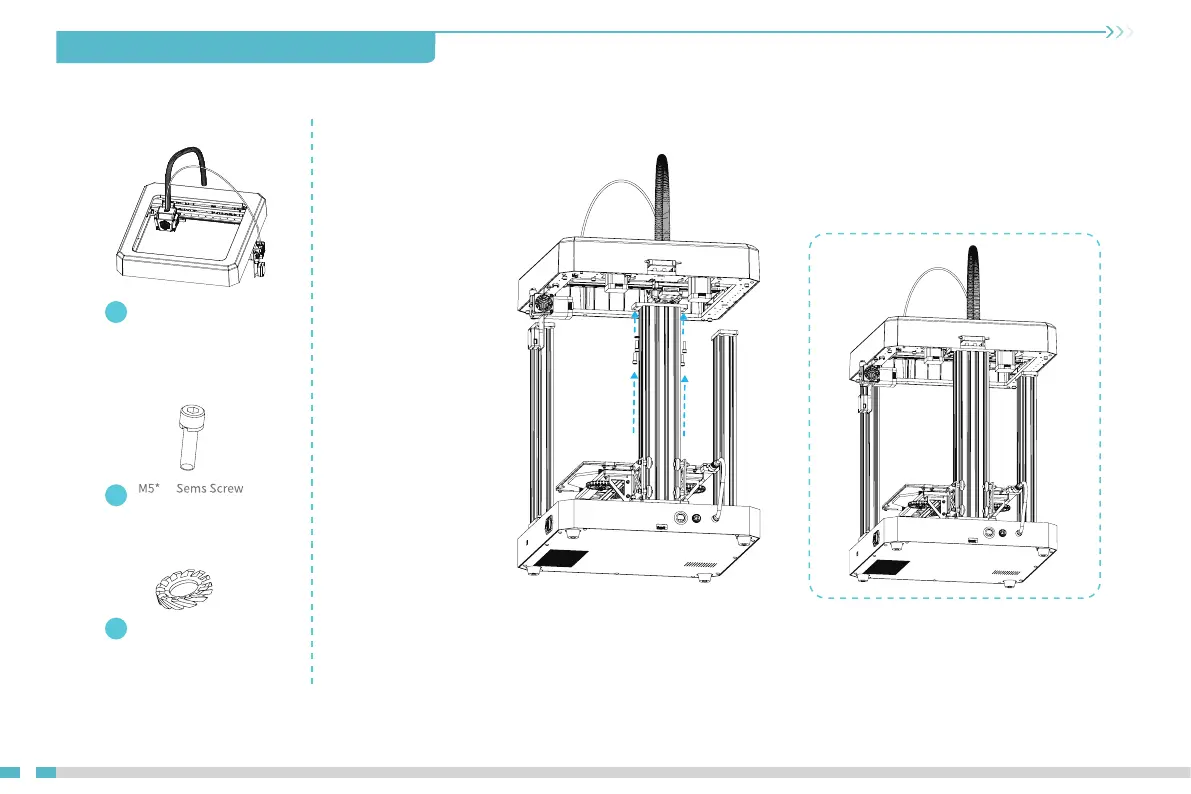 M5*     Sems Screw