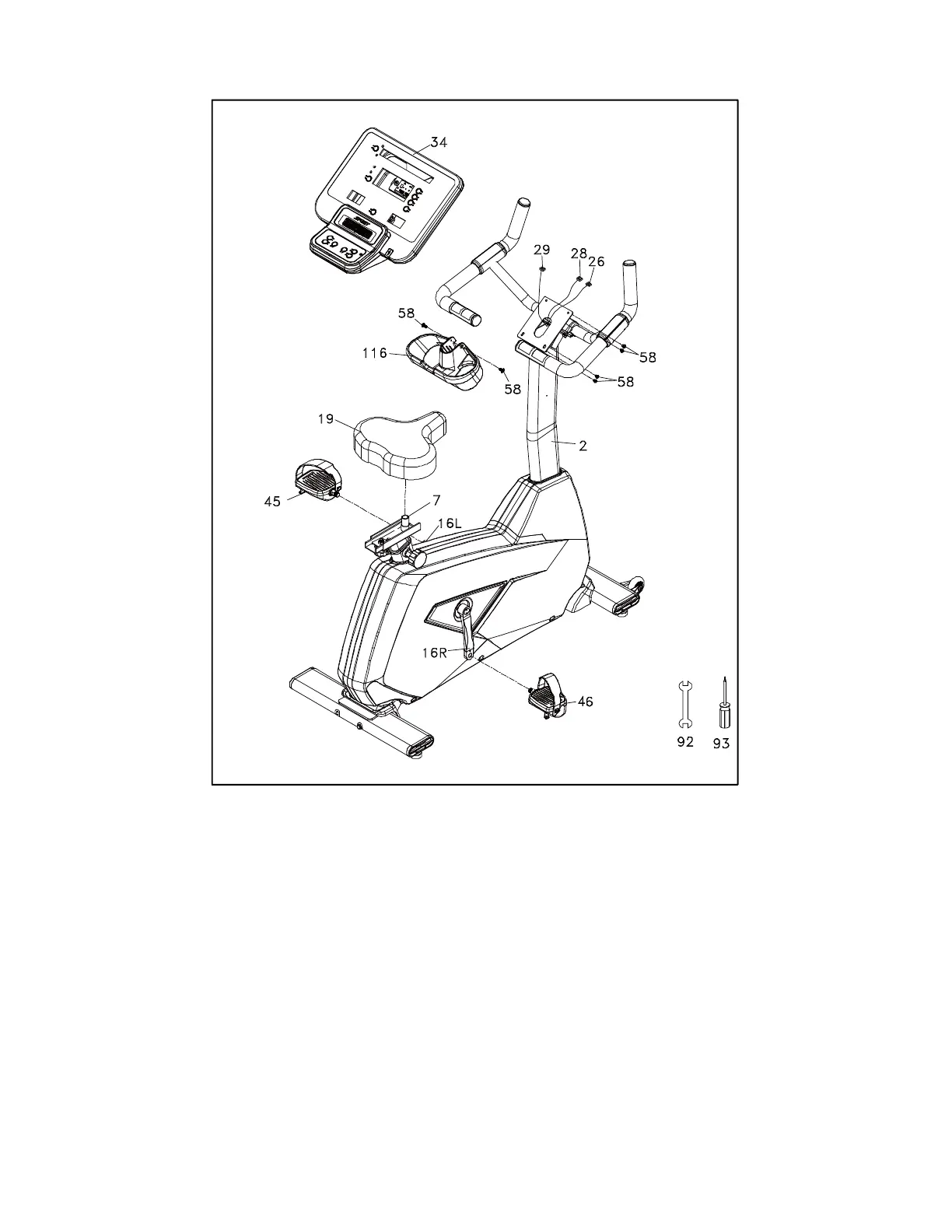 34
29
28
26
58
116
58
58
58
19
2
45
7
16L
16R
46
92
93