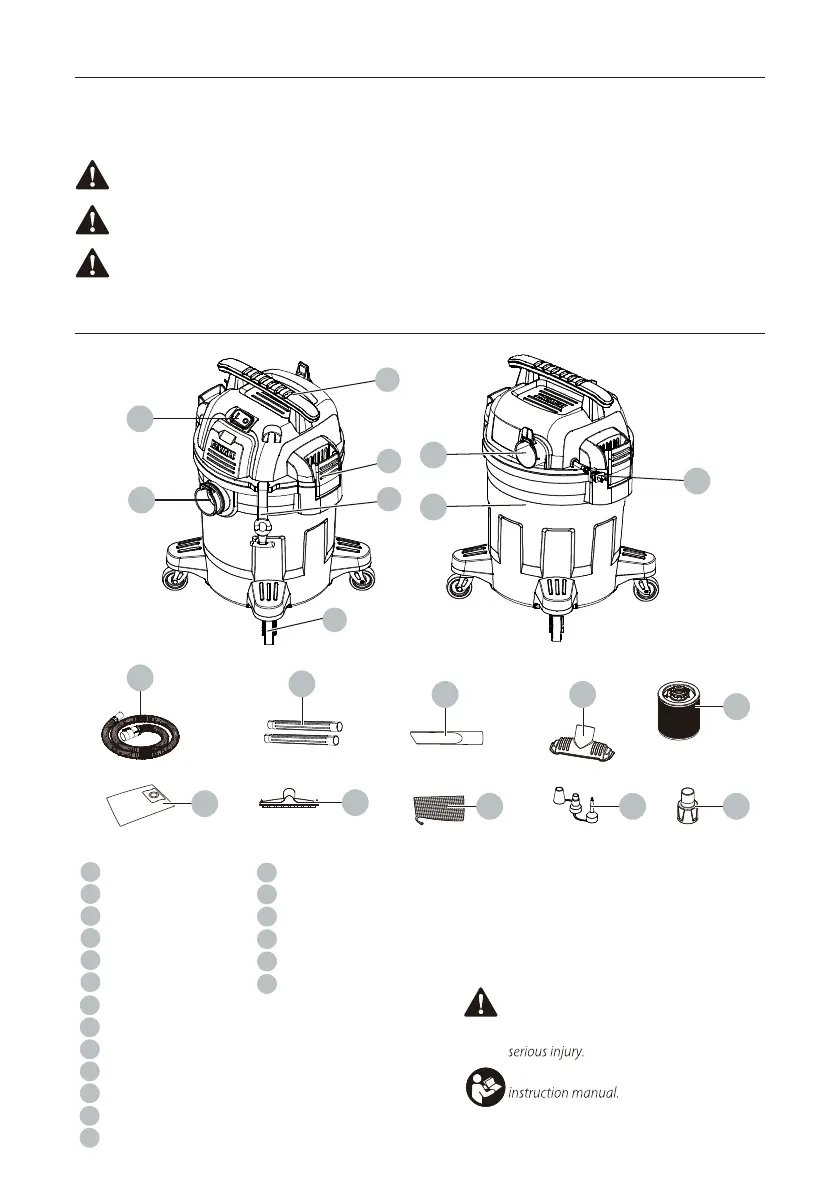 serious injury.

instruction manual.